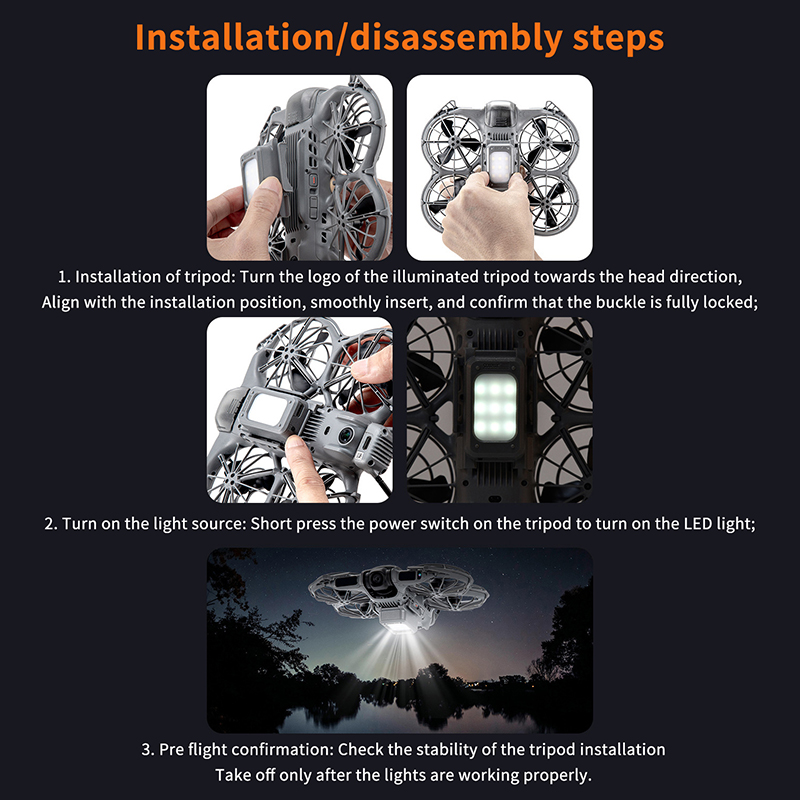 Installation/disassembly steps

1. Installation of tripod: Turn the logo of the illuminated tripod towards the head direction, Align with the installation position, smoothly insert, and confirm that the buckle is fully locked;

2. Turn on the light source: Short press the power switch on the tripod to turn on the LED light;

3. Pre flight confirmation: Check the stability of the tripod installation Take off only after the lights are working properly.