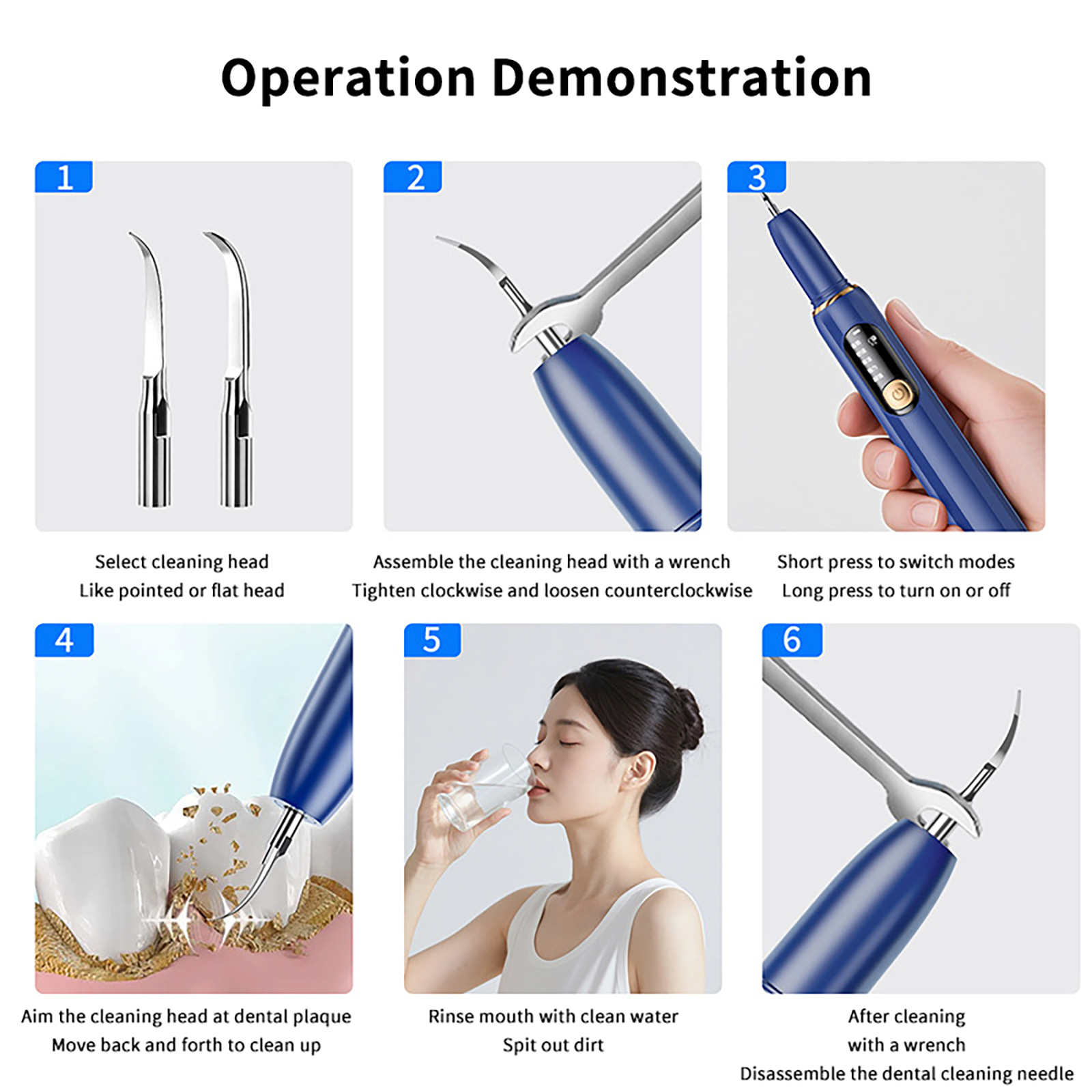 Operation Demonstration

1

Select cleaning head
Like pointed or flat head

2

Assemble the cleaning head with a wrench
Tighten clockwise and loosen counterclockwise

3

Short press to switch modes
Long press to turn on or off

4

Aim the cleaning head at dental plaque
Move back and forth to clean up

5

Rinse mouth with clean water
Spit out dirt

6

After cleaning
with a wrench
Disassemble the dental cleaning needle