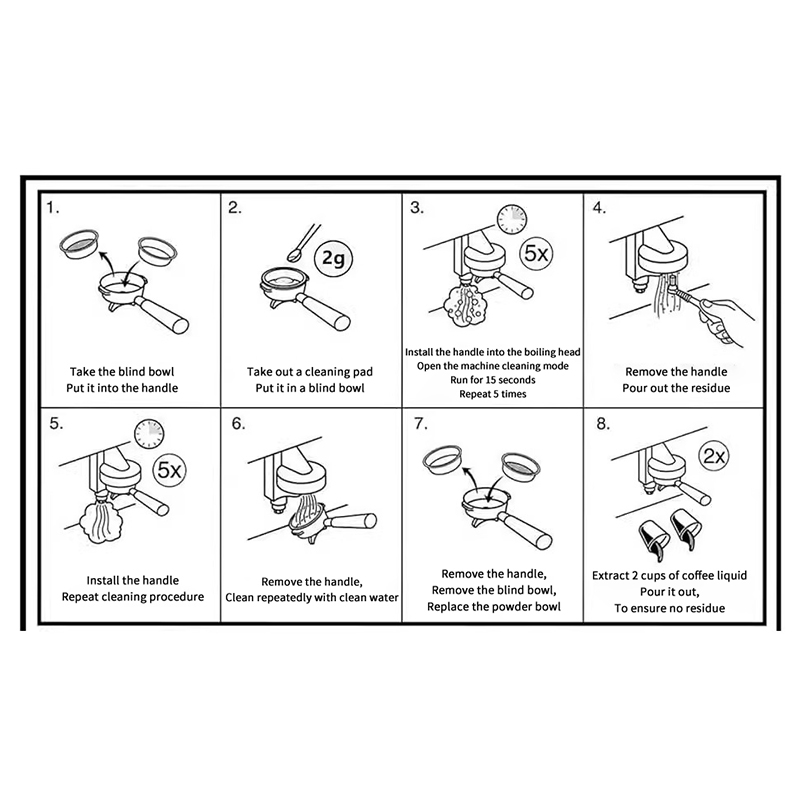 1.

Take the blind bowl
Put it into the handle

2.

2g

Take out a cleaning pad
Put it in a blind bowl

3.

5x

Install the handle into the boiling head
Open the machine cleaning mode
Run for 15 seconds
Repeat 5 times

4.

Remove the handle
Pour out the residue

5.

5x

Install the handle
Repeat cleaning procedure

6.

Remove the handle,
Clean repeatedly with clean water

7.

Remove the handle,
Remove the blind bowl,
Replace the powder bowl

8.

2x

Extract 2 cups of coffee liquid
Pour it out,
To ensure no residue