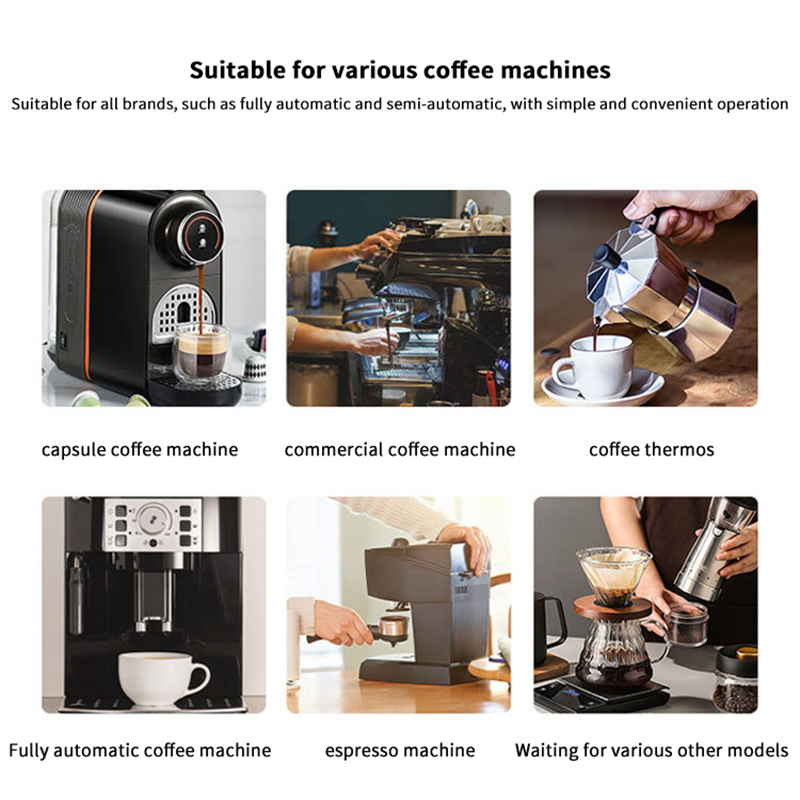 Suitable for various coffee machines

Suitable for all brands, such as fully automatic and semi-automatic, with simple and convenient operation

capsule coffee machine

commercial coffee machine

coffee thermos

Fully automatic coffee machine

espresso machine

Waiting for various other models