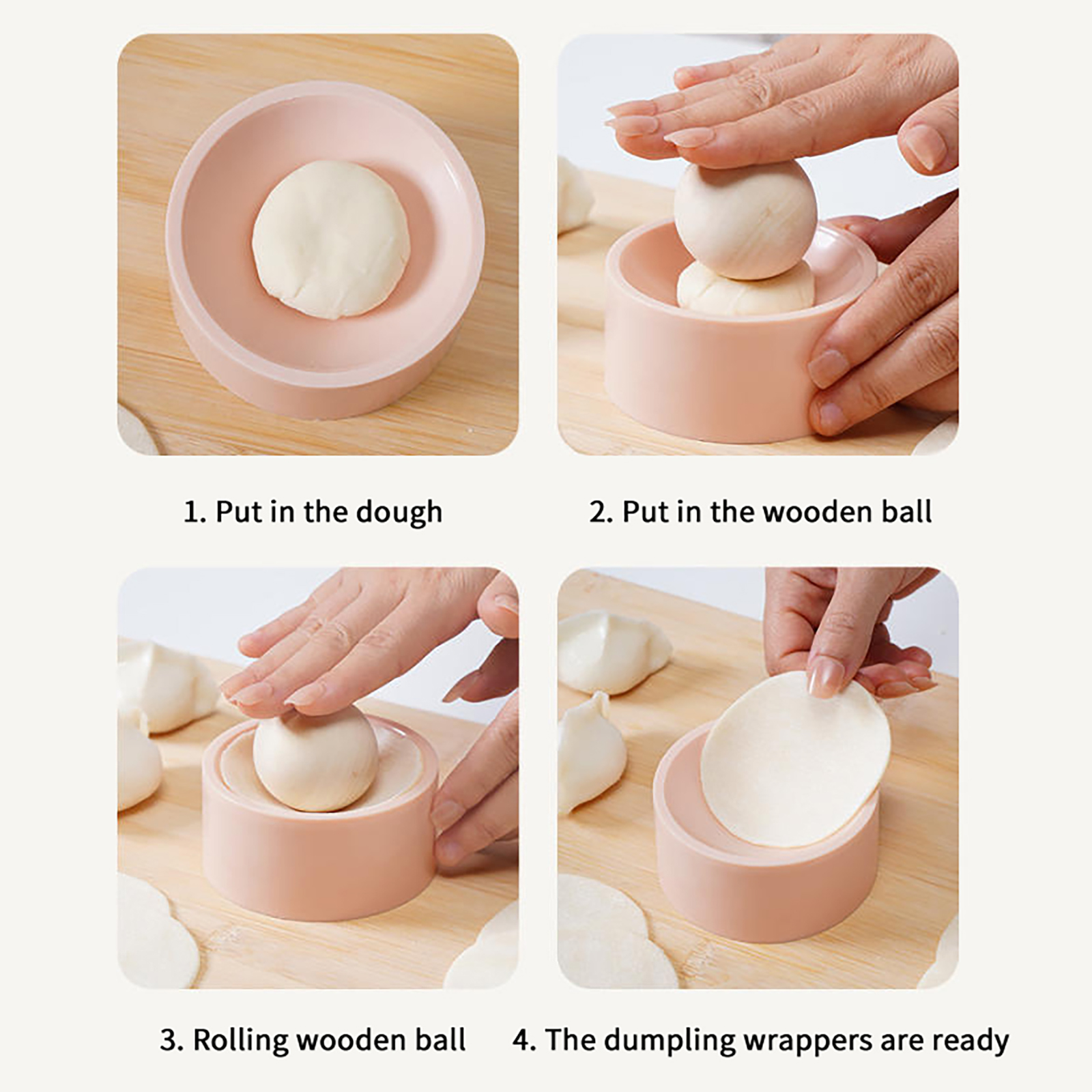 1. Put in the dough

2. Put in the wooden ball

3. Rolling wooden ball

4. The dumpling wrappers are ready