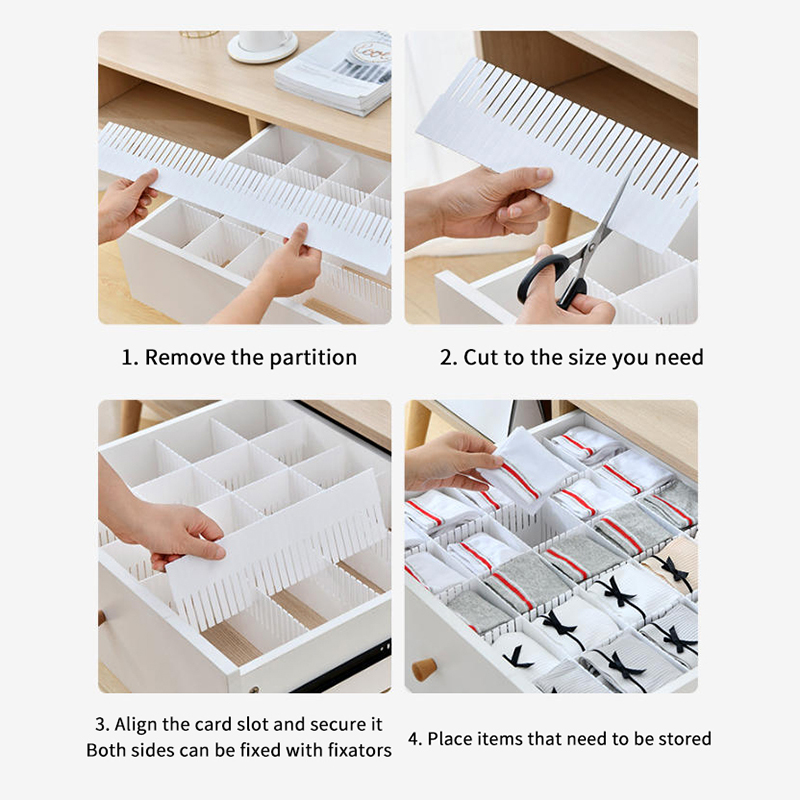 1. Remove the partition

2. Cut to the size you need

3. Align the card slot and secure it
Both sides can be fixed with fixators

4. Place items that need to be stored