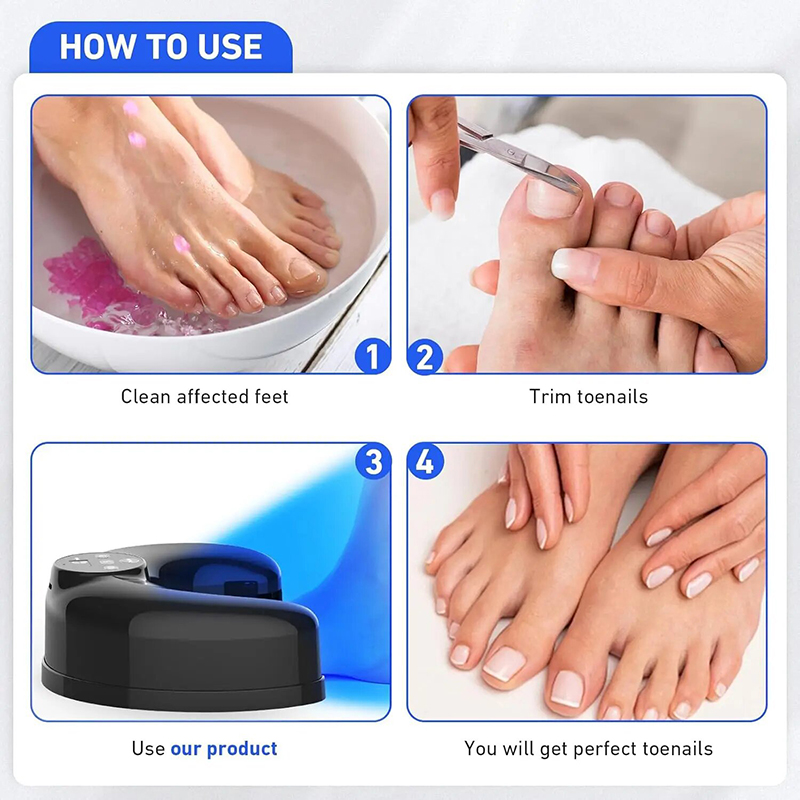 HOW TO USE

1

Clean affected feet

2

Trim toenails

3

Use our product

4

You will get perfect toenails