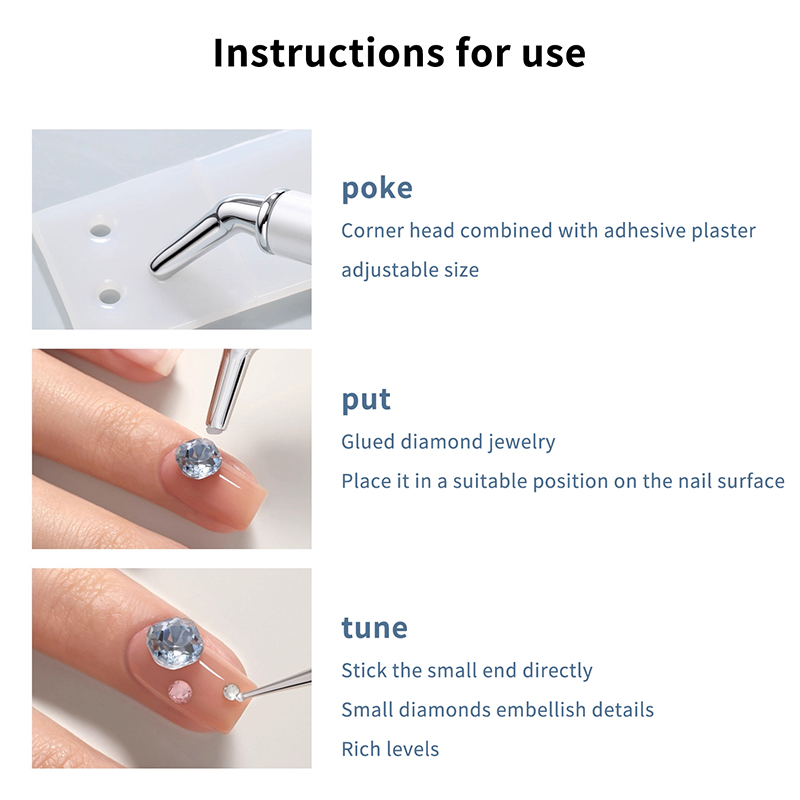 Instructions for use

poke
Corner head combined with adhesive plaster
adjustable size

put
Glued diamond jewelry
Place it in a suitable position on the nail surface

tune
Stick the small end directly
Small diamonds embellish details
Rich levels