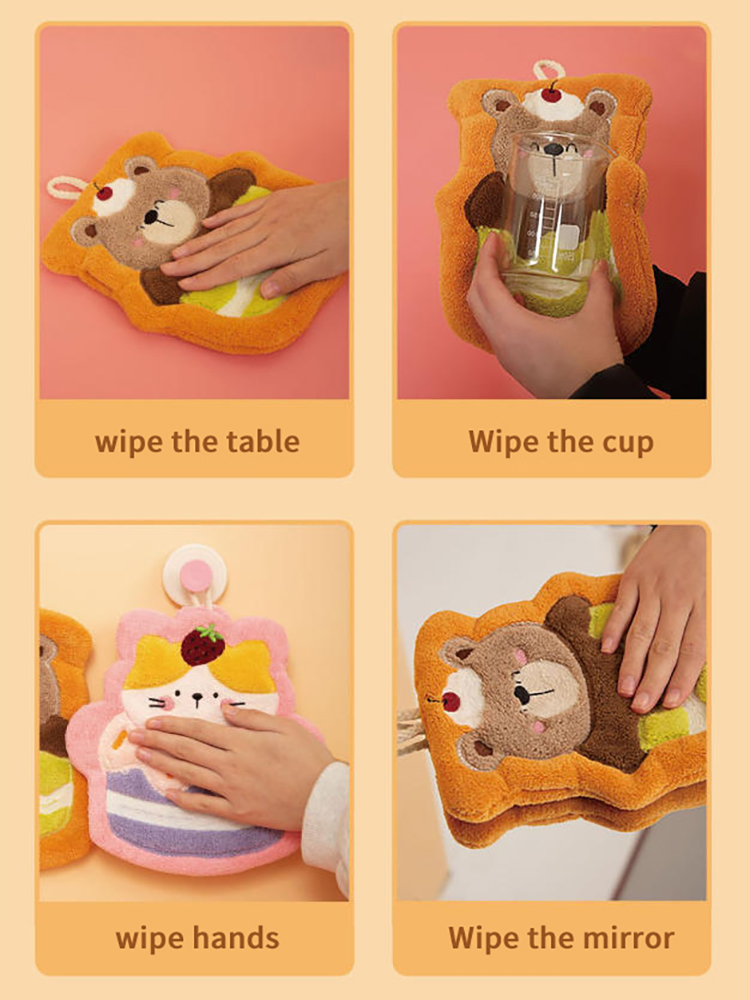 wipe the table

Wipe the cup

wipe hands

Wipe the mirror