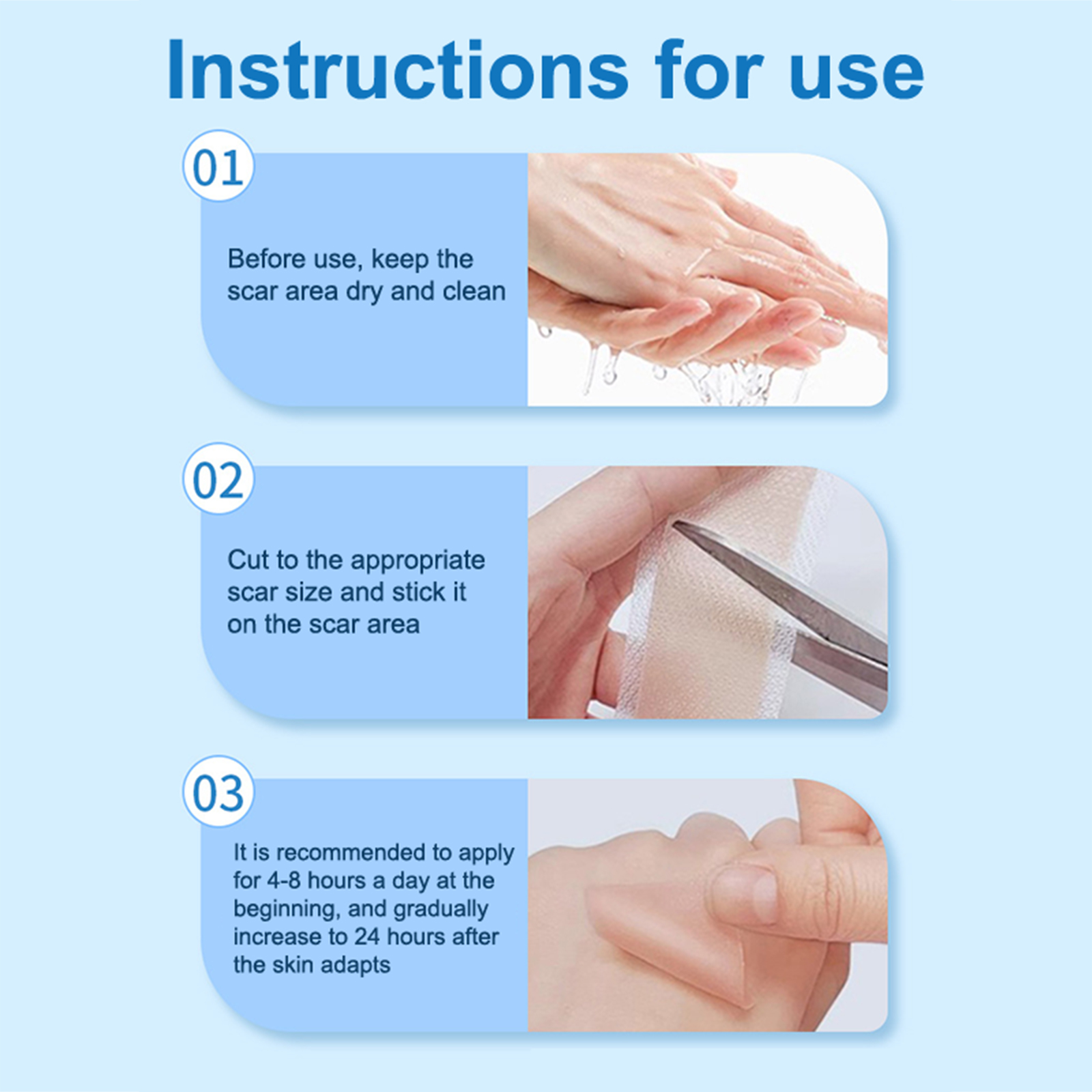 Instructions for use

01

Before use, keep the scar area dry and clean

02

Cut to the appropriate scar size and stick it on the scar area

03

It is recommended to apply for 4-8 hours a day at the beginning, and gradually increase to 24 hours after the skin adapts