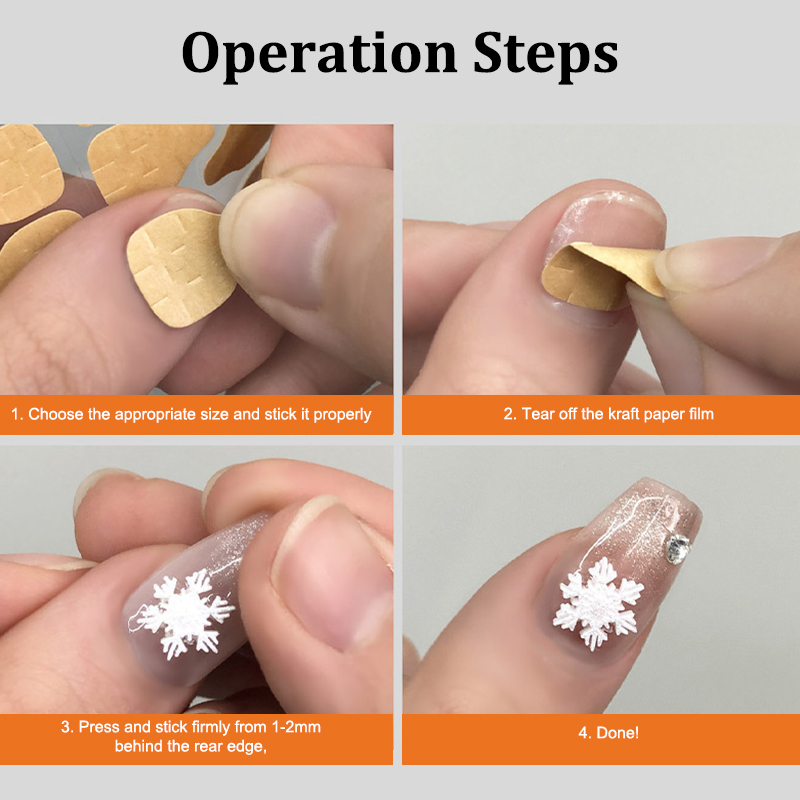 Operation Steps

1. Choose the appropriate size and stick it properly

2. Tear off the kraft paper film

3. Press and stick firmly from 1-2mm behind the rear edge,

4. Done!