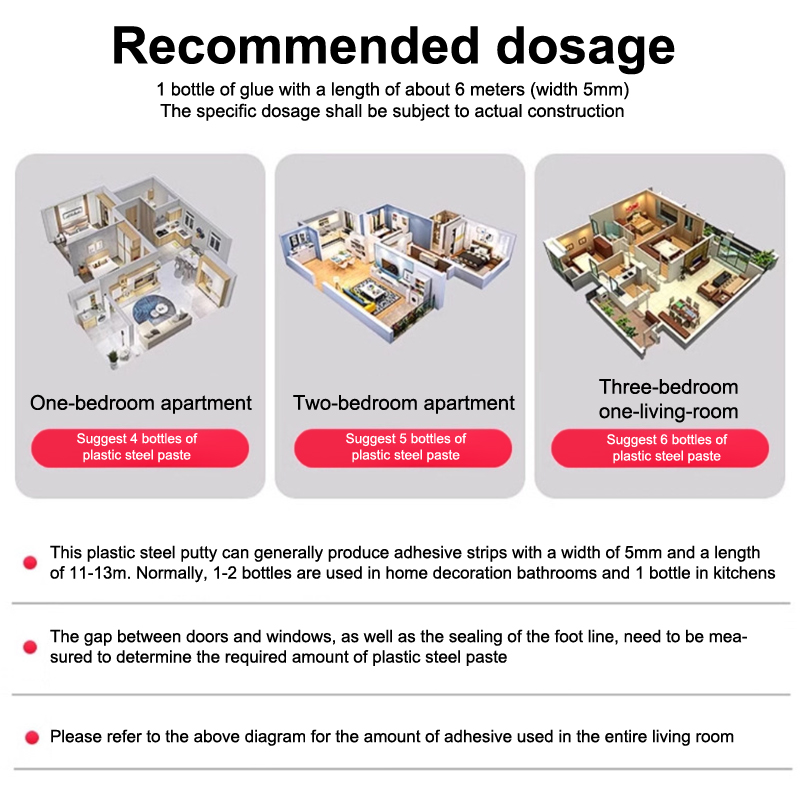 Recommended dosage
1 bottle of glue with a length of about 6 meters (width 5mm)
The specific dosage shall be subject to actual construction

One-bedroom apartment
Suggest 4 bottles of plastic steel paste

Two-bedroom apartment
Suggest 5 bottles of plastic steel paste

Three-bedroom one-living-room
Suggest 6 bottles of plastic steel paste

This plastic steel putty can generally produce adhesive strips with a width of 5mm and a length of 11-13m. Normally, 1-2 bottles are used in home decoration bathrooms and 1 bottle in kitchens

The gap between doors and windows, as well as the sealing of the foot line, need to be measured to determine the required amount of plastic steel paste

Please refer to the above diagram for the amount of adhesive used in the entire living room