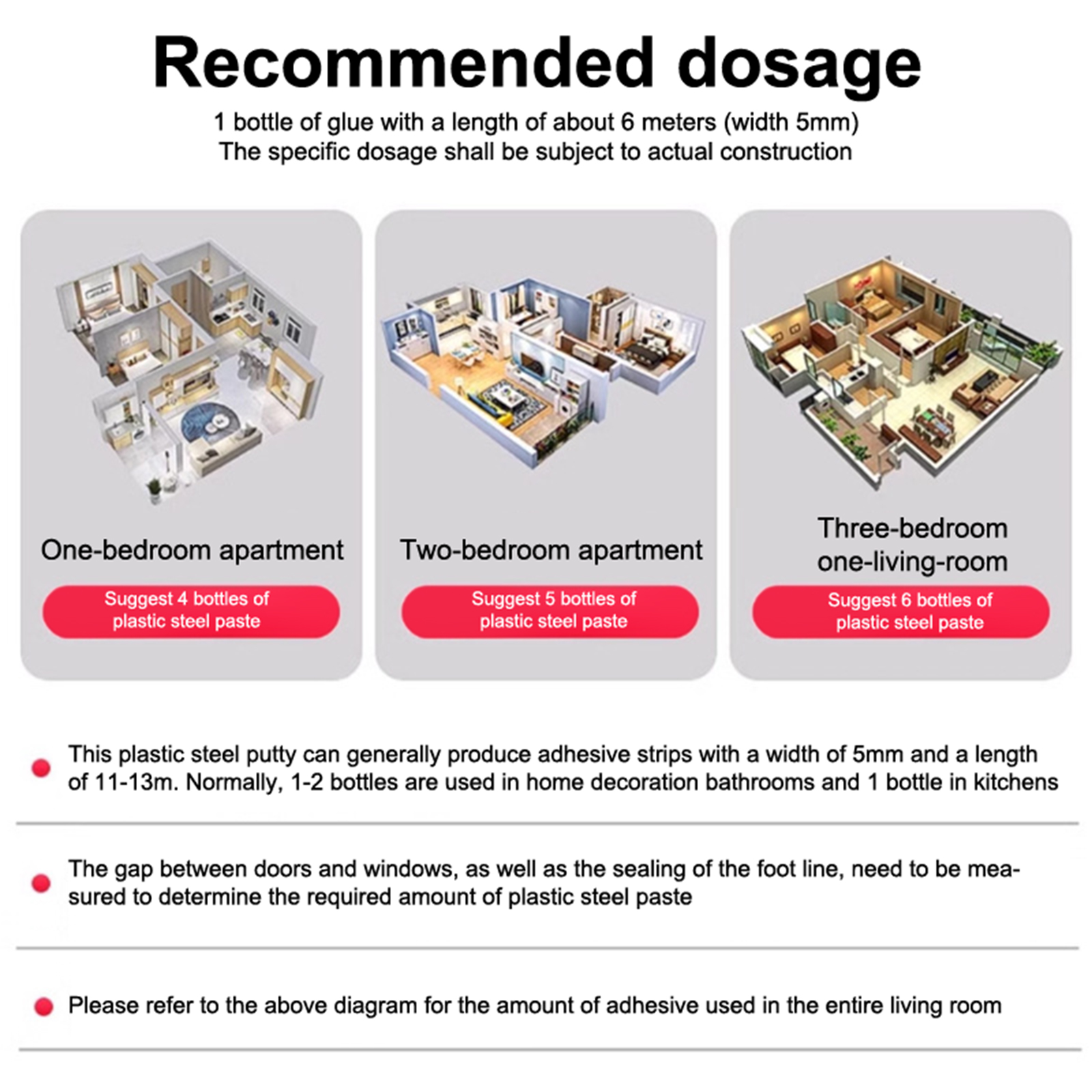 Recommended dosage

1 bottle of glue with a length of about 6 meters (width 5mm)
The specific dosage shall be subject to actual construction

One-bedroom apartment

Suggest 4 bottles of plastic steel paste

Two-bedroom apartment

Suggest 5 bottles of plastic steel paste

Three-bedroom one-living-room

Suggest 6 bottles of plastic steel paste

This plastic steel putty can generally produce adhesive strips with a width of 5mm and a length of 11-13m. Normally, 1-2 bottles are used in home decoration bathrooms and 1 bottle in kitchens

The gap between doors and windows, as well as the sealing of the foot line, need to be measured to determine the required amount of plastic steel paste

Please refer to the above diagram for the amount of adhesive used in the entire living room