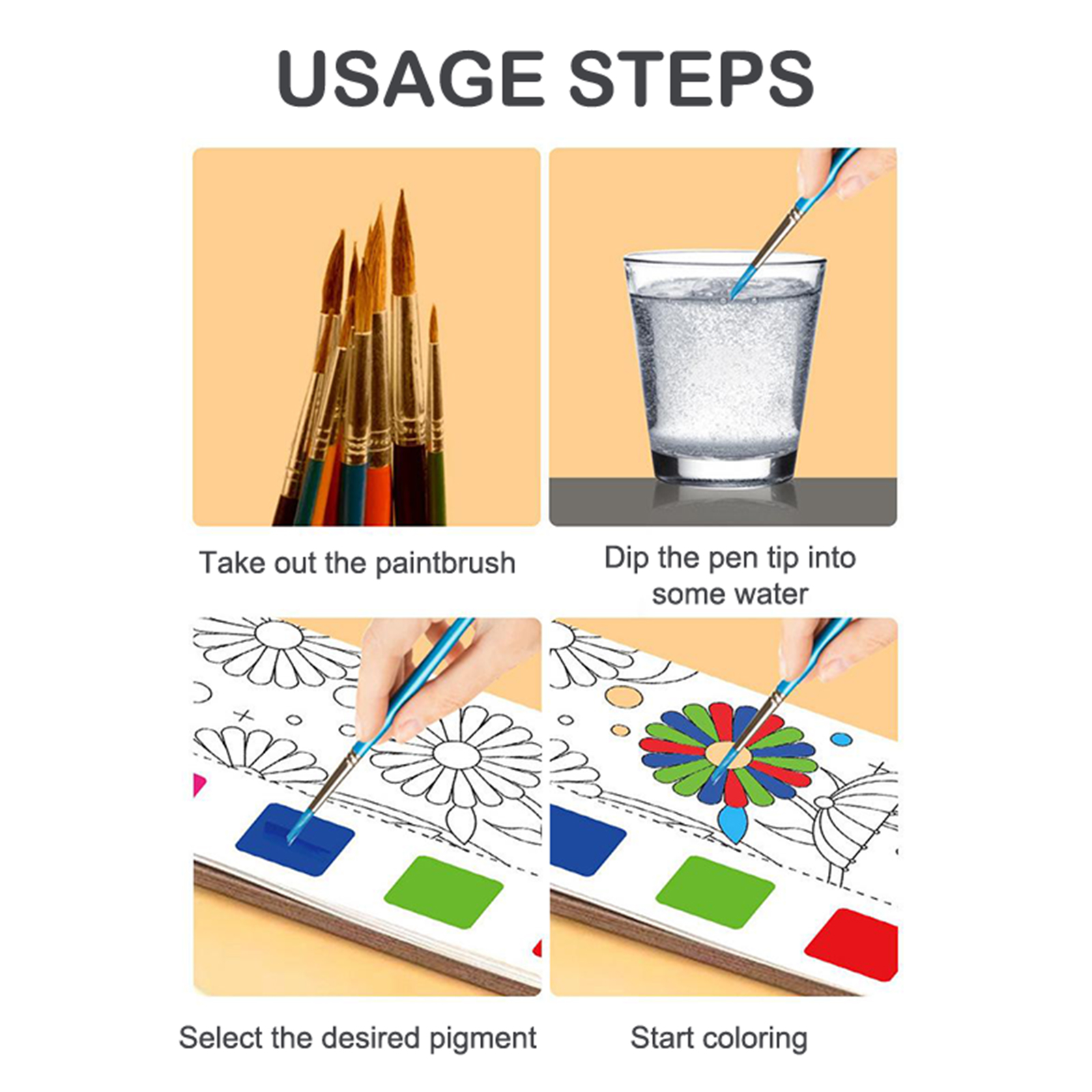 USAGE STEPS

Take out the paintbrush

Dip the pen tip into some water

Select the desired pigment

Start coloring