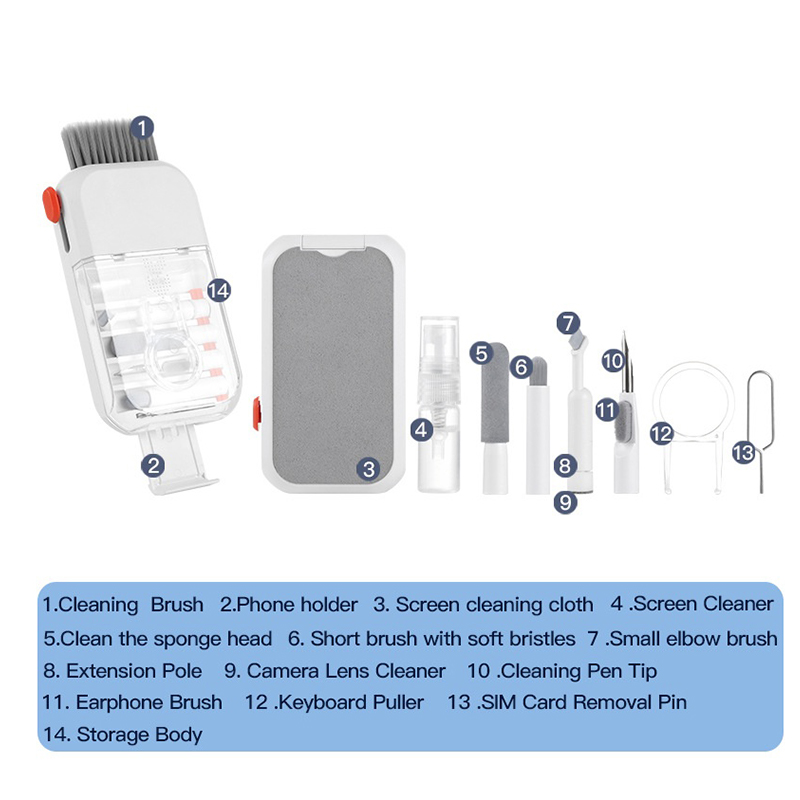 1
14
2
3
4
5
6
7
8
9
10
11
12
13

1.Cleaning Brush 2.Phone holder 3. Screen cleaning cloth 4 .Screen Cleaner
5.Clean the sponge head 6. Short brush with soft bristles 7 .Small elbow brush
8. Extension Pole 9. Camera Lens Cleaner 10 .Cleaning Pen Tip
11. Earphone Brush 12 .Keyboard Puller 13 .SIM Card Removal Pin
14. Storage Body