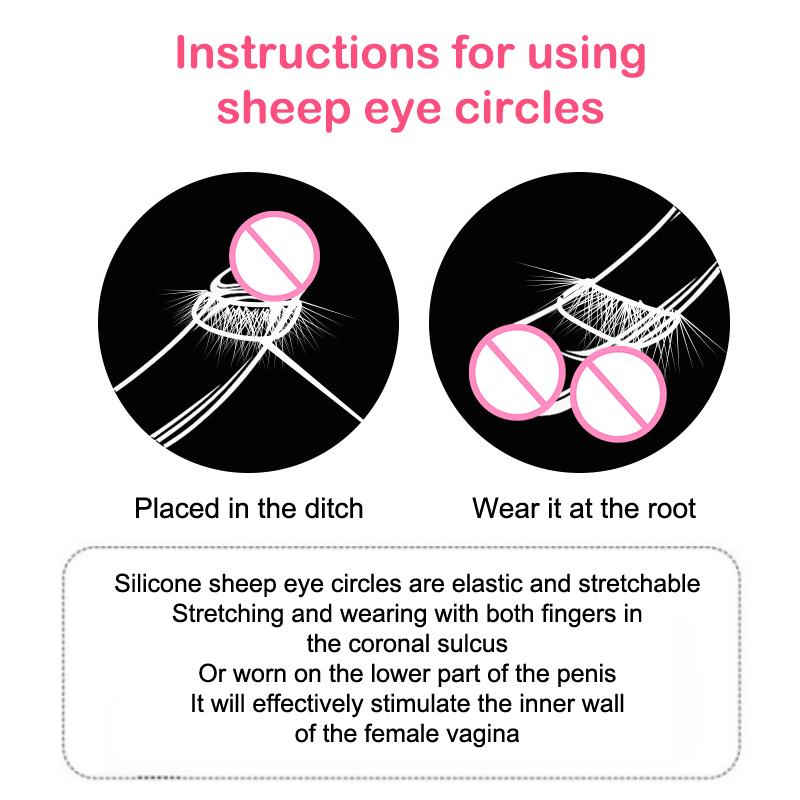 Instructions for using sheep eye circles

Placed in the ditch

Wear it at the root

Silicone sheep eye circles are elastic and stretchable
Stretching and wearing with both fingers in the coronal sulcus
Or worn on the lower part of the penis
It will effectively stimulate the inner wall of the female vagina