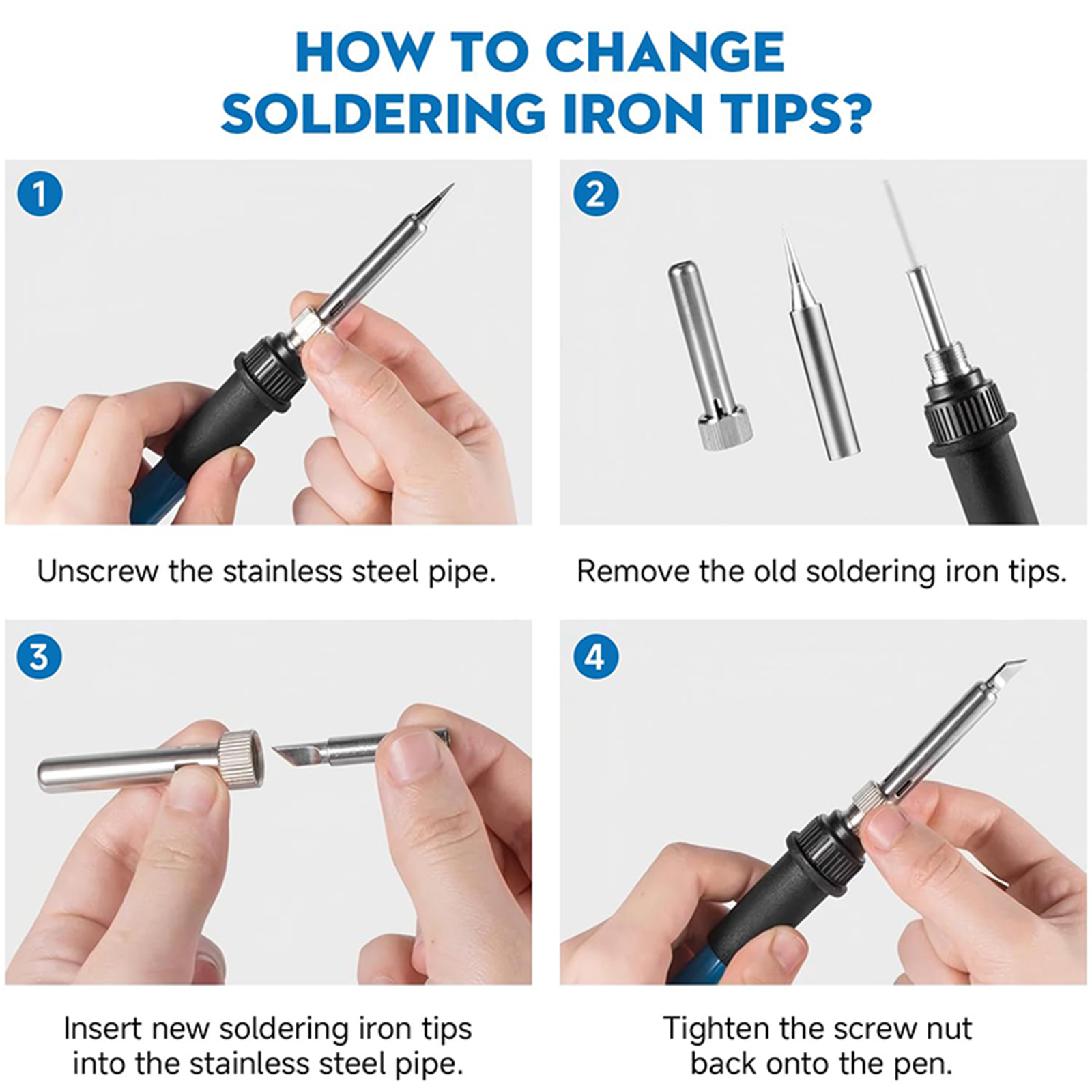 HOW TO CHANGE SOLDERING IRON TIPS?

1

Unscrew the stainless steel pipe.

2

Remove the old soldering iron tips.

3

Insert new soldering iron tips into the stainless steel pipe.

4

Tighten the screw nut back onto the pen.