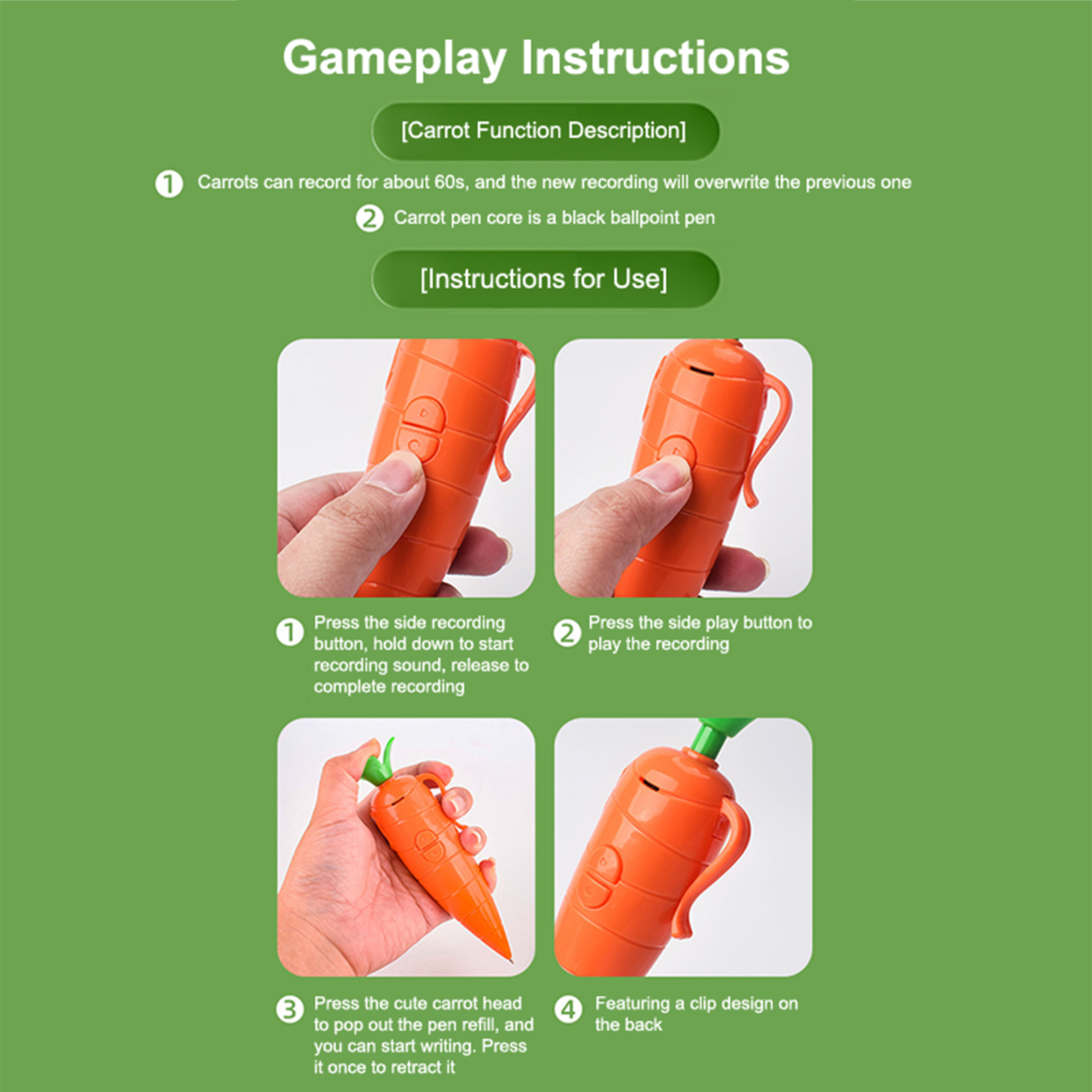 Gameplay Instructions

[Carrot Function Description]

1 Carrots can record for about 60s, and the new recording will overwrite the previous one

2 Carrot pen core is a black ballpoint pen

[Instructions for Use]

1 Press the side recording button, hold down to start recording sound, release to complete recording

2 Press the side play button to play the recording

3 Press the cute carrot head to pop out the pen refill, and you can start writing. Press it once to retract it

4 Featuring a clip design on the back