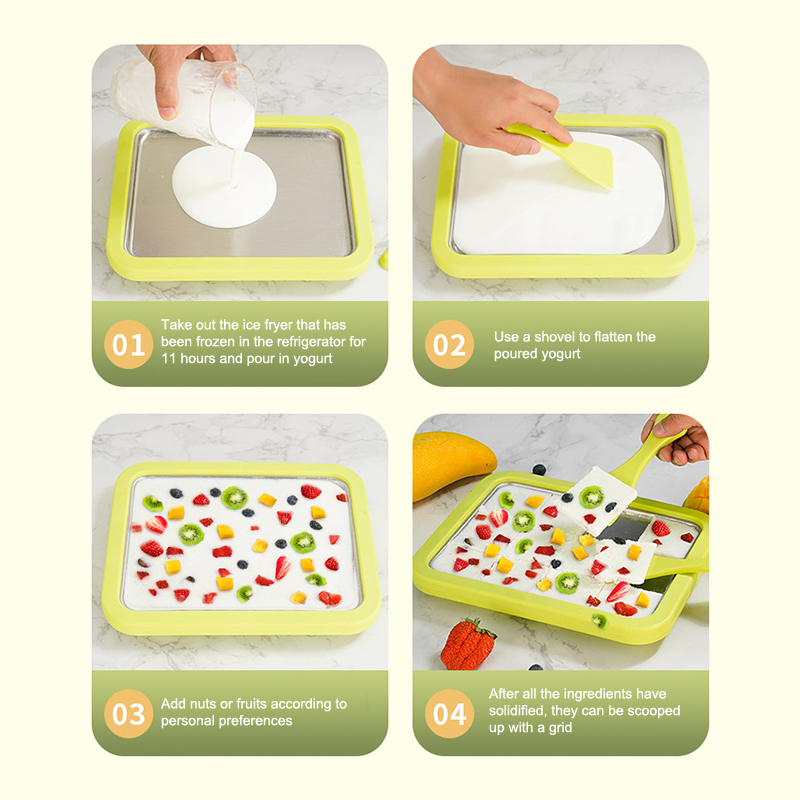 01
Take out the ice fryer that has been frozen in the refrigerator for 11 hours and pour in yogurt

02
Use a shovel to flatten the poured yogurt

03
Add nuts or fruits according to personal preferences

04
After all the ingredients have solidified, they can be scooped up with a grid