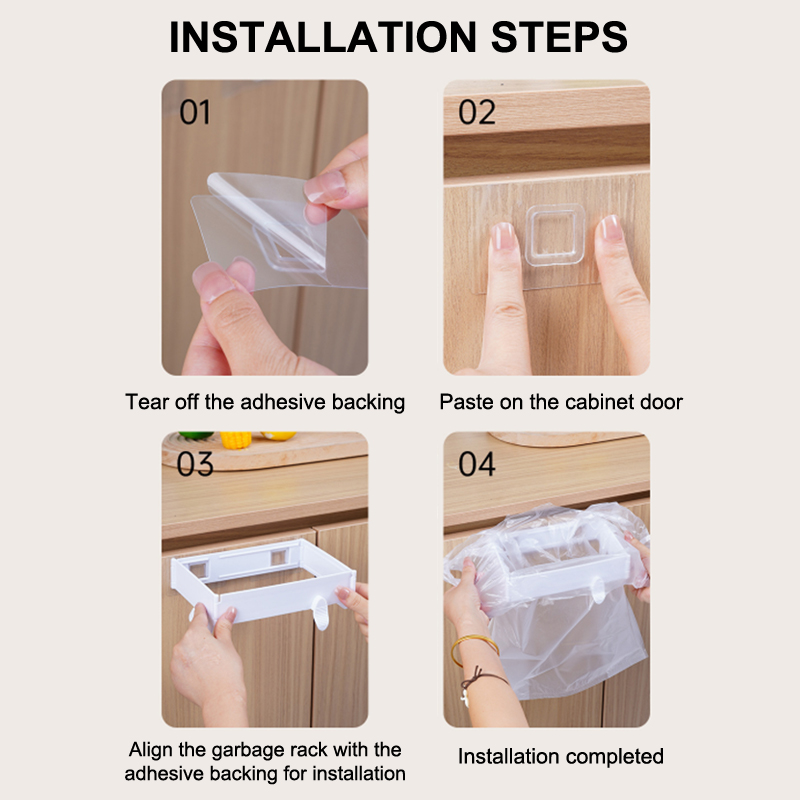 INSTALLATION STEPS

01

Tear off the adhesive backing

02

Paste on the cabinet door

03

Align the garbage rack with the adhesive backing for installation

04

Installation completed