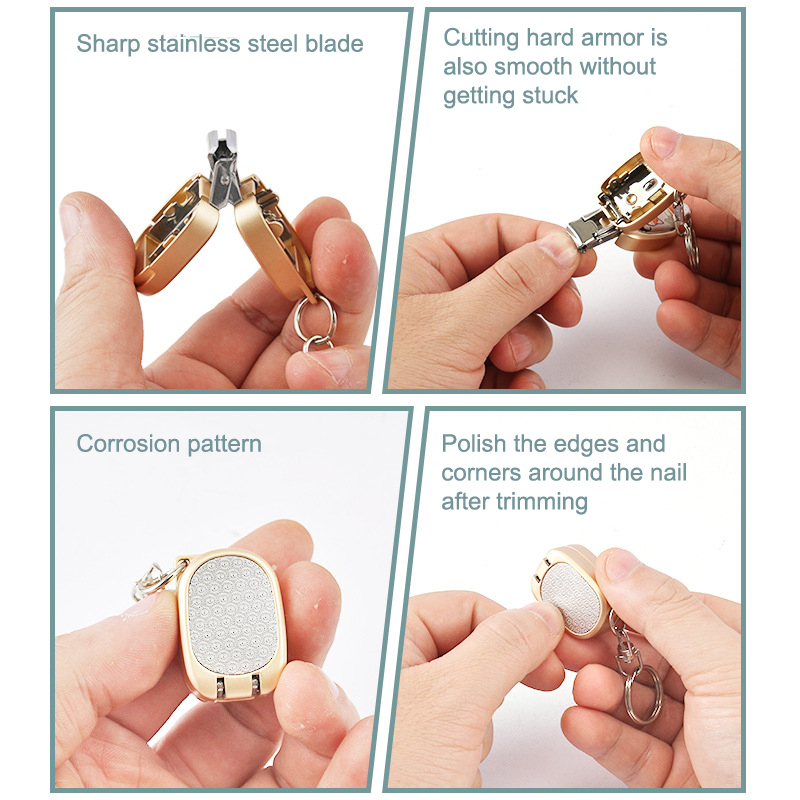 Sharp stainless steel blade

Cutting hard armor is also smooth without getting stuck

Corrosion pattern

Polish the edges and corners around the nail after trimming