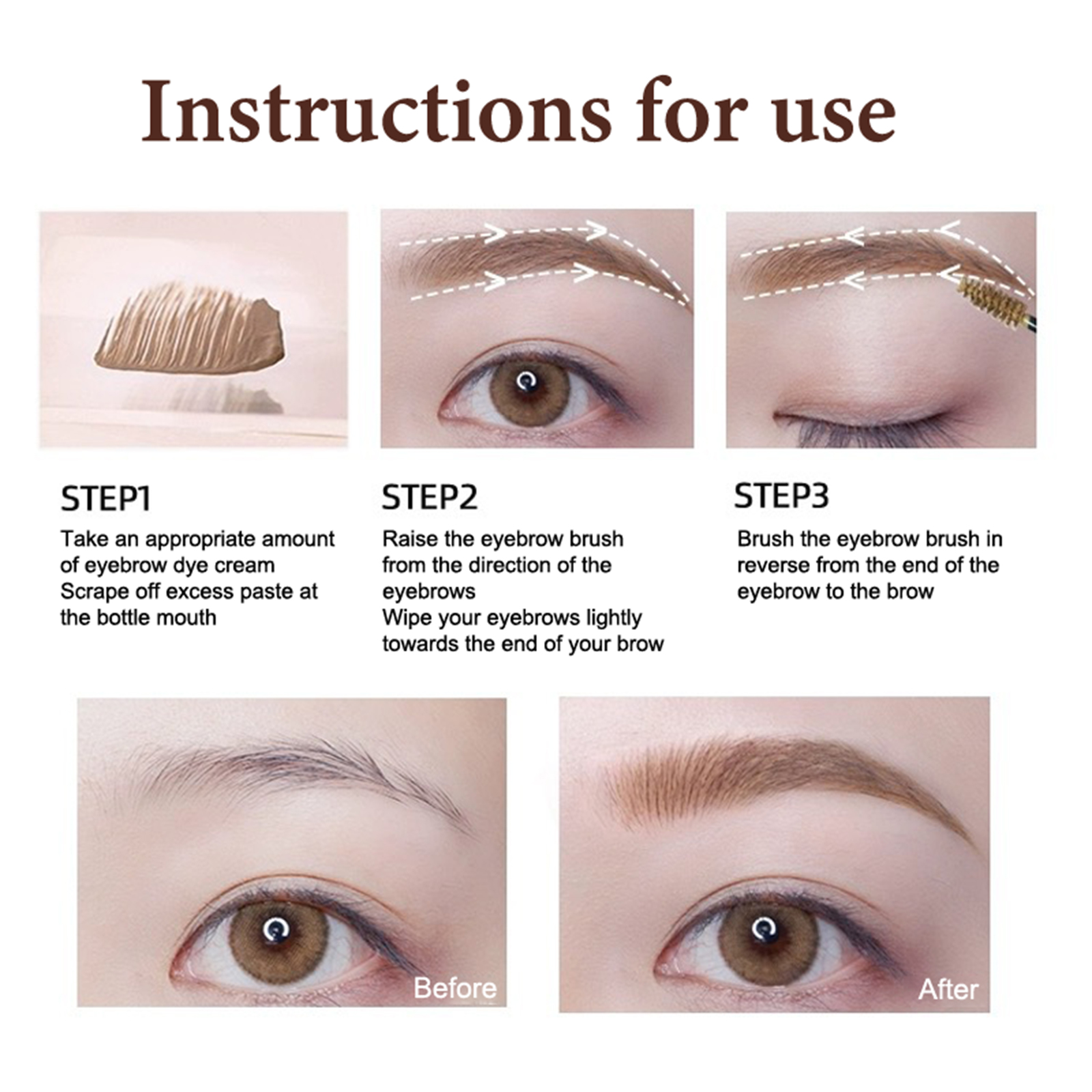 Instructions for use

STEP1

Take an appropriate amount of eyebrow dye cream
Scrape off excess paste at the bottle mouth

STEP2

Raise the eyebrow brush from the direction of the eyebrows
Wipe your eyebrows lightly towards the end of your brow

STEP3

Brush the eyebrow brush in reverse from the end of the eyebrow to the brow

Before

After