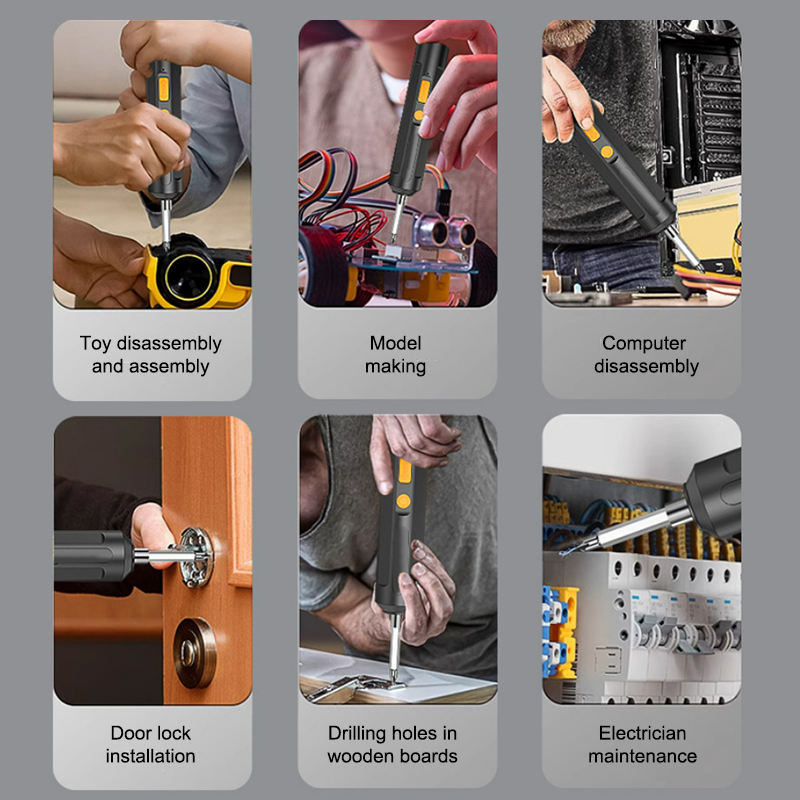 Toy disassembly and assembly

Model making

Computer disassembly

Door lock installation

Drilling holes in wooden boards

Electrician maintenance