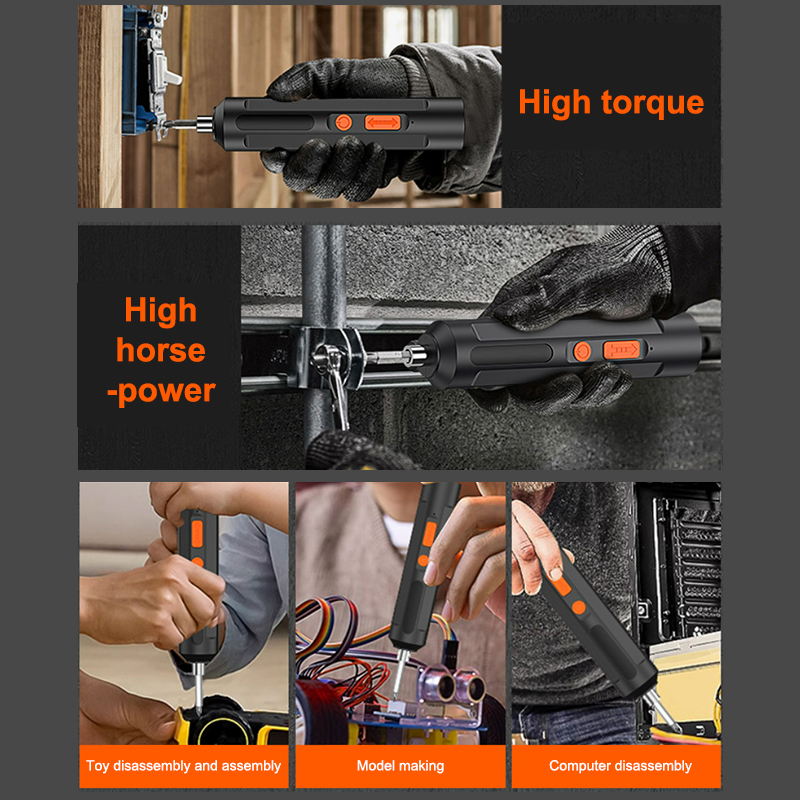 High torque

High horse -power

Toy disassembly and assembly

Model making

Computer disassembly