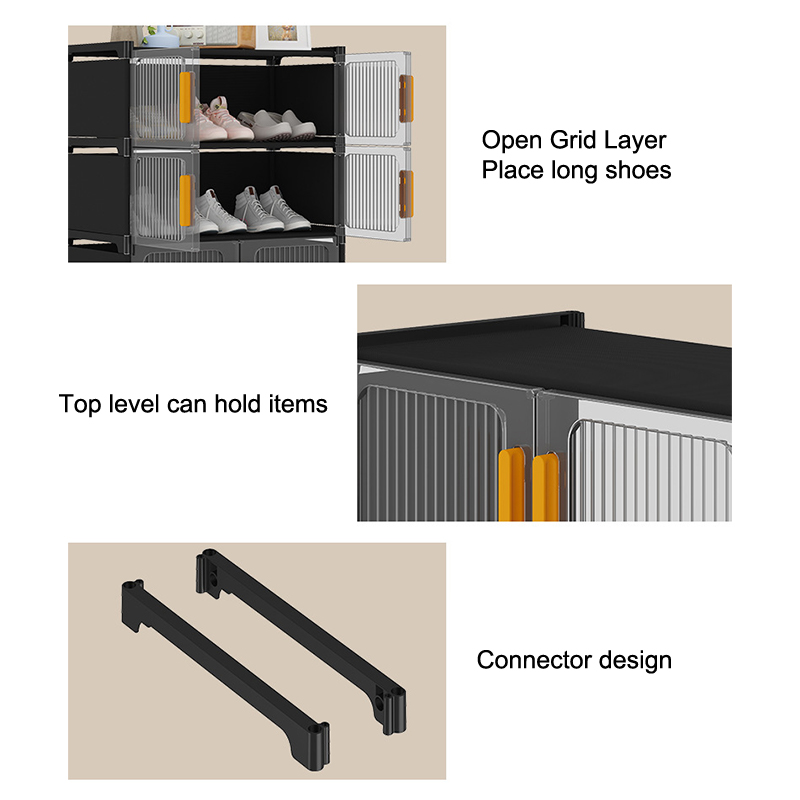 Open Grid Layer
Place long shoes

Top level can hold items

Connector design