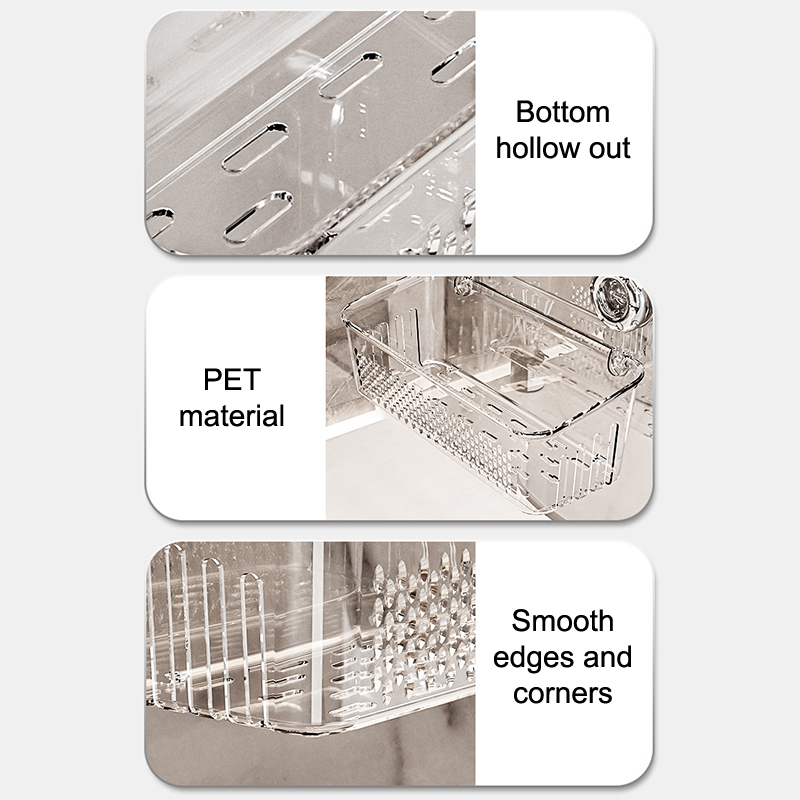 Bottom hollow out

PET material

Smooth edges and corners