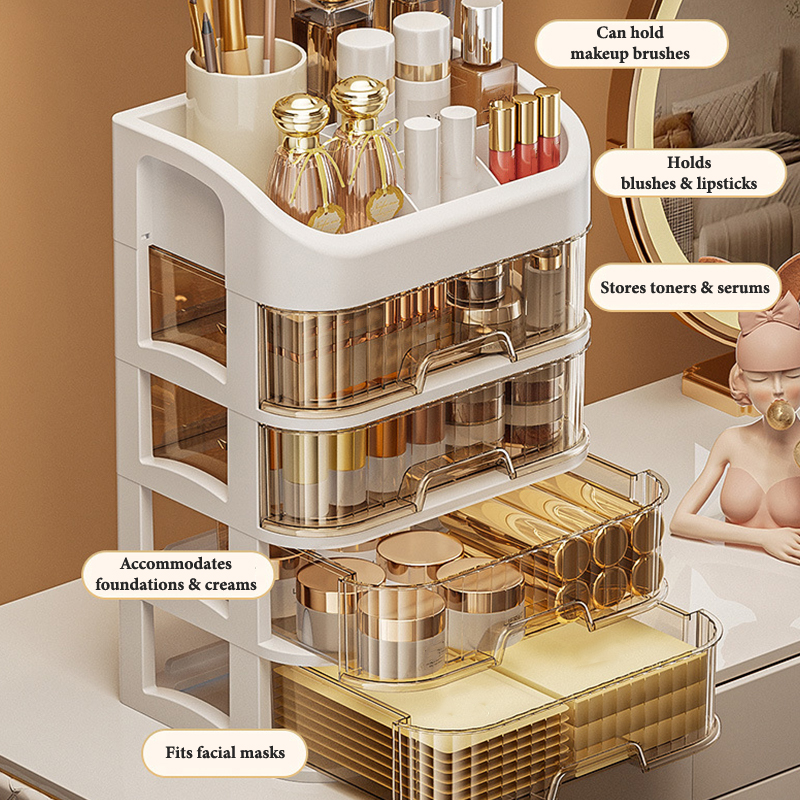 Can hold makeup brushes

Holds blushes & lipsticks

Stores toners & serums

Accommodates foundations & creams

Fits facial masks