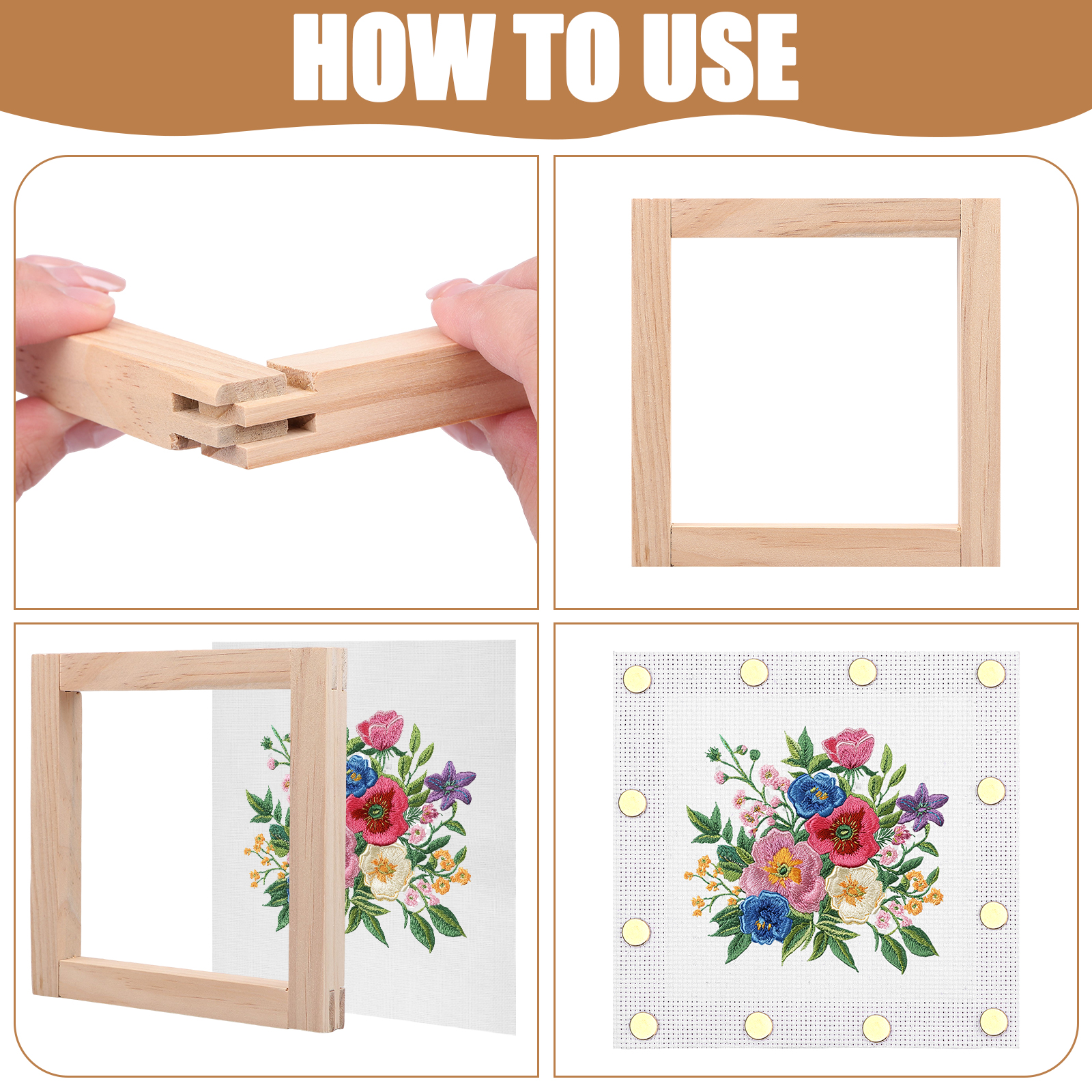 HOW TO USE