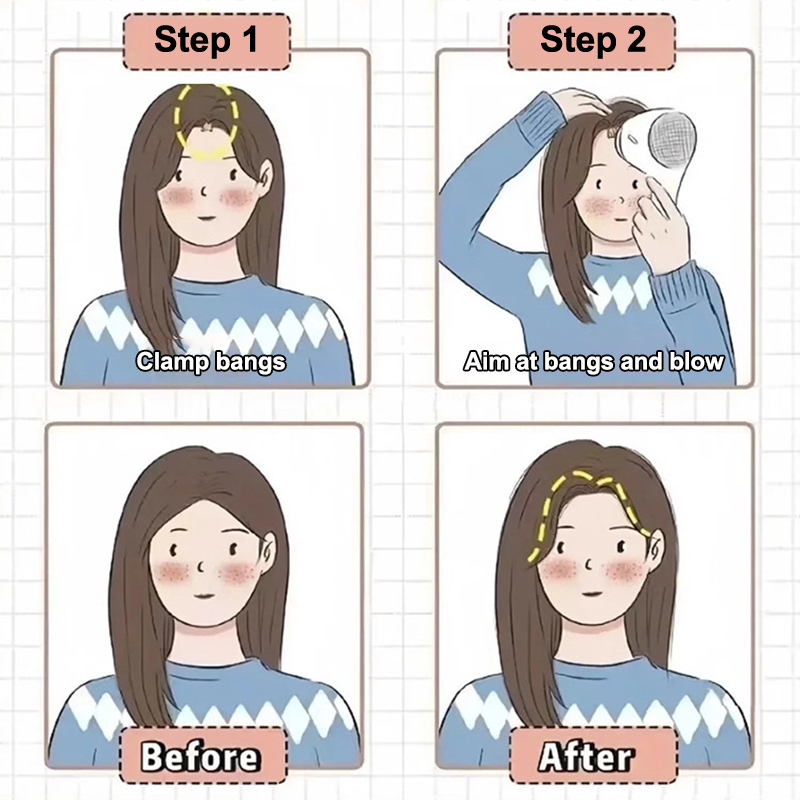 Step 1

Clamp bangs

Step 2

Aim at bangs and blow

Before

After