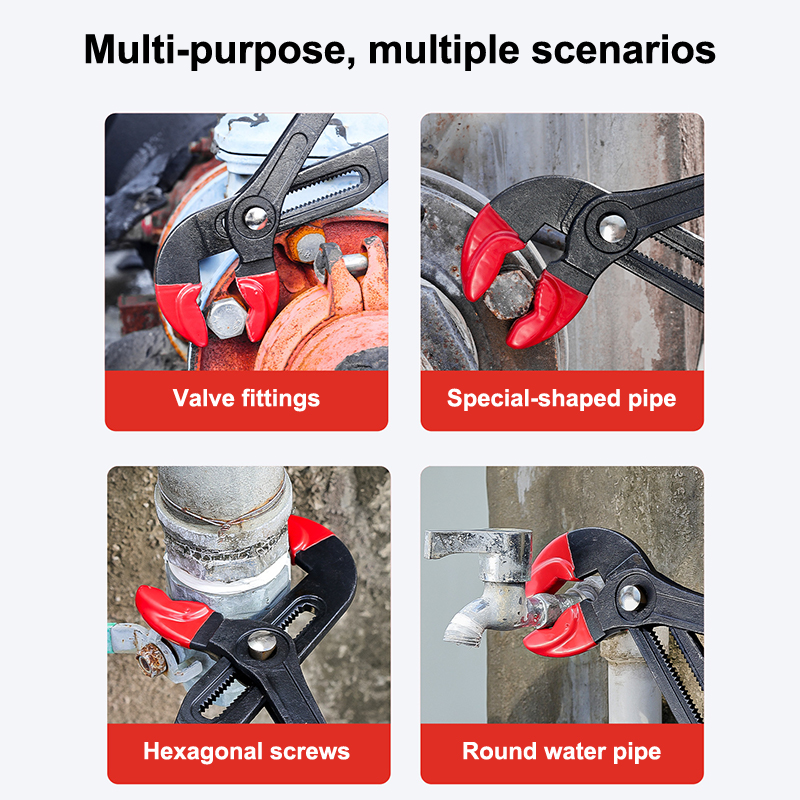 Multi-purpose, multiple scenarios

Valve fittings

Special-shaped pipe

Hexagonal screws

Round water pipe