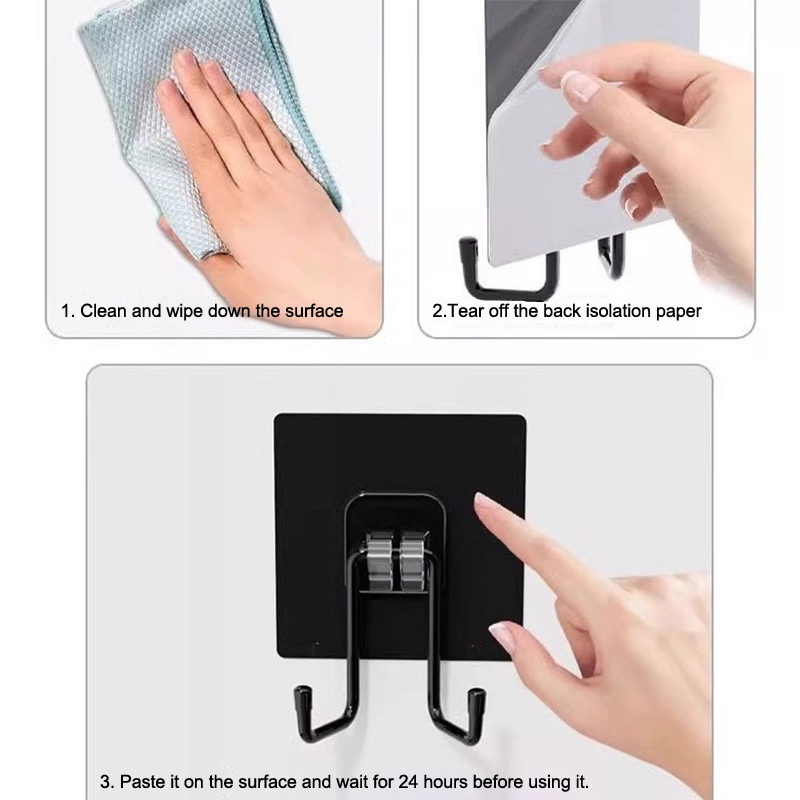 1. Clean and wipe down the surface

2.Tear off the back isolation paper

3. Paste it on the surface and wait for 24 hours before using it.