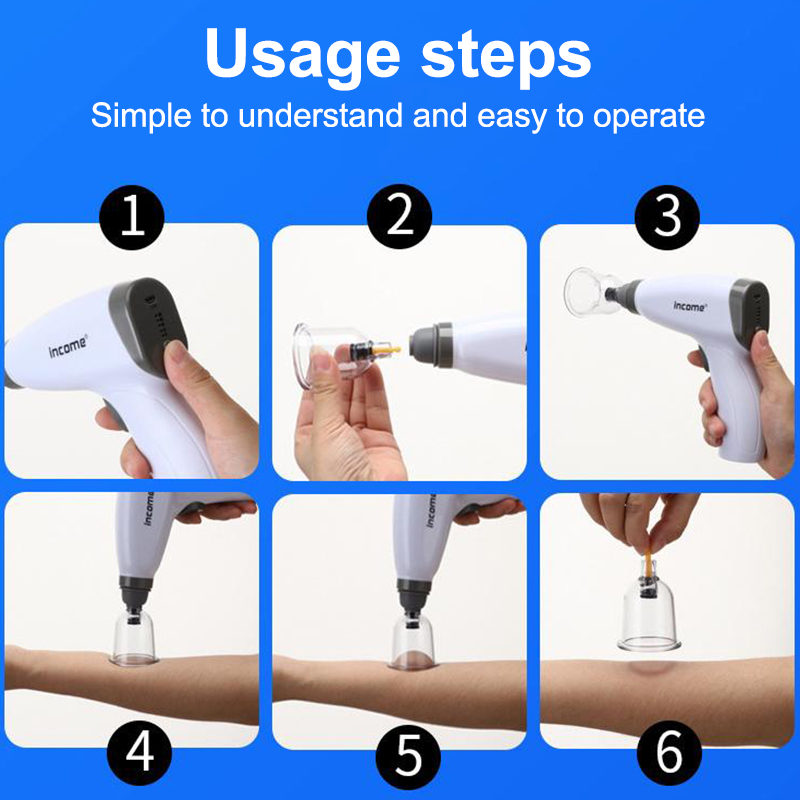 Usage steps
Simple to understand and easy to operate

1

income

2

3

income

income

income

4

5

6