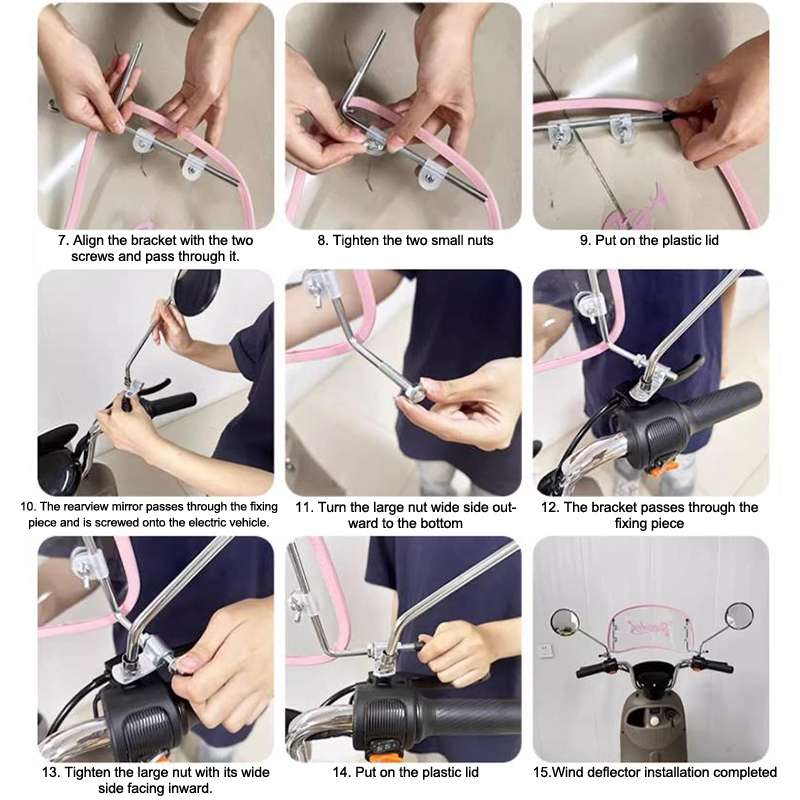 7. Align the bracket with the two screws and pass through it.

8. Tighten the two small nuts

9. Put on the plastic lid

10. The rearview mirror passes through the fixing piece and is screwed onto the electric vehicle.

11. Turn the large nut wide side outward to the bottom

12. The bracket passes through the fixing piece

13. Tighten the large nut with its wide side facing inward.

14. Put on the plastic lid

15.Wind deflector installation completed