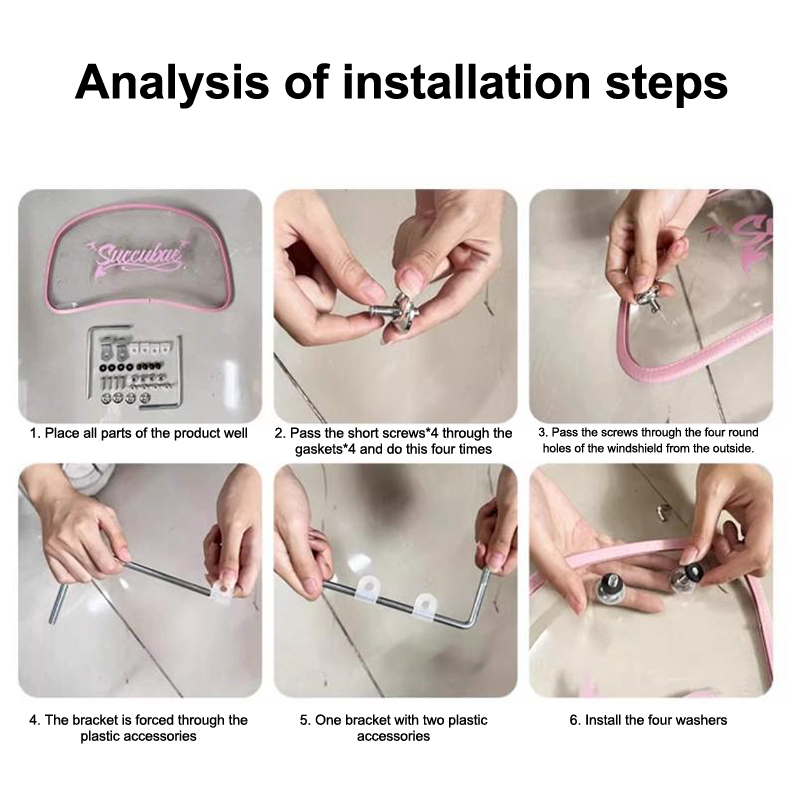 Analysis of installation steps

Succubae

1. Place all parts of the product well

2. Pass the short screws*4 through the gaskets*4 and do this four times

3. Pass the screws through the four round holes of the windshield from the outside.

4. The bracket is forced through the plastic accessories

5. One bracket with two plastic accessories

6. Install the four washers