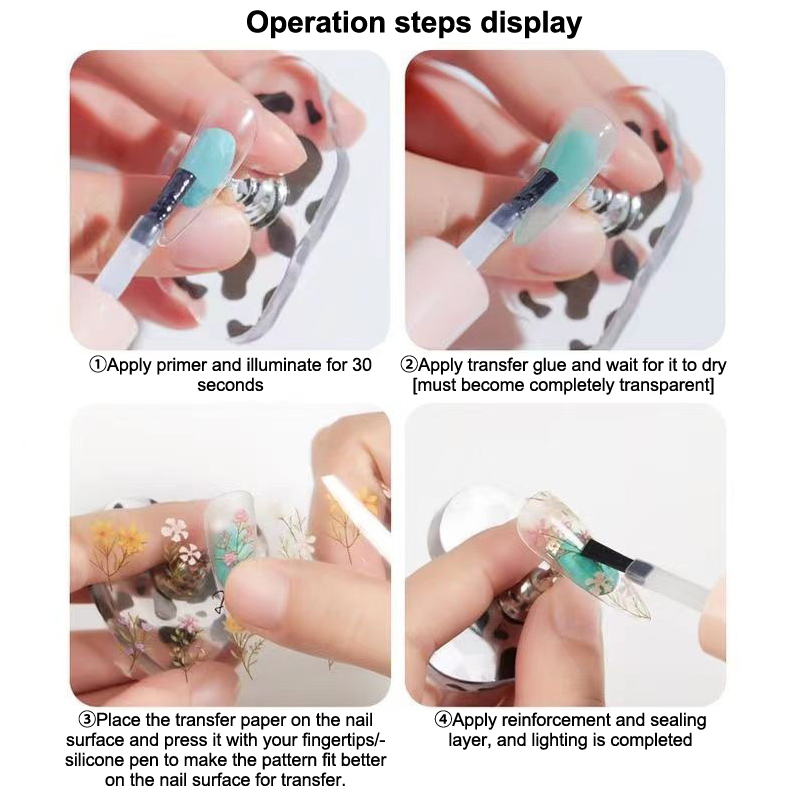 Operation steps display

①Apply primer and illuminate for 30 seconds

②Apply transfer glue and wait for it to dry [must become completely transparent]

③Place the transfer paper on the nail surface and press it with your fingertips/-silicone pen to make the pattern fit better on the nail surface for transfer.

④Apply reinforcement and sealing layer, and lighting is completed