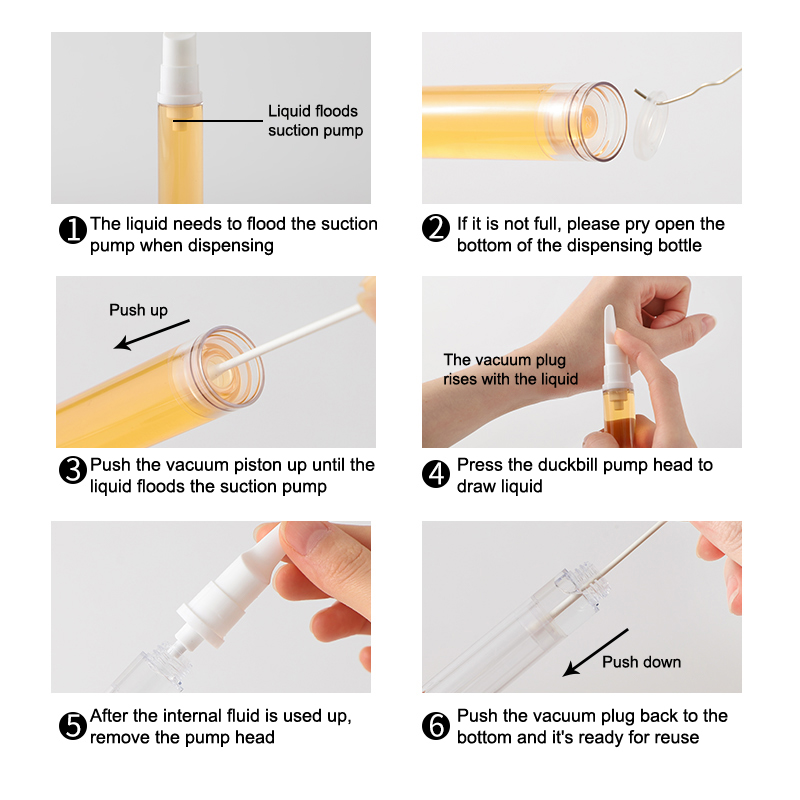 Liquid floods suction pump

❶ The liquid needs to flood the suction pump when dispensing

❷ If it is not full, please pry open the bottom of the dispensing bottle

Push up

❸ Push the vacuum piston up until the liquid floods the suction pump

The vacuum plug rises with the liquid

❹ Press the duckbill pump head to draw liquid

❺ After the internal fluid is used up, remove the pump head

Push down

❻ Push the vacuum plug back to the bottom and it's ready for reuse