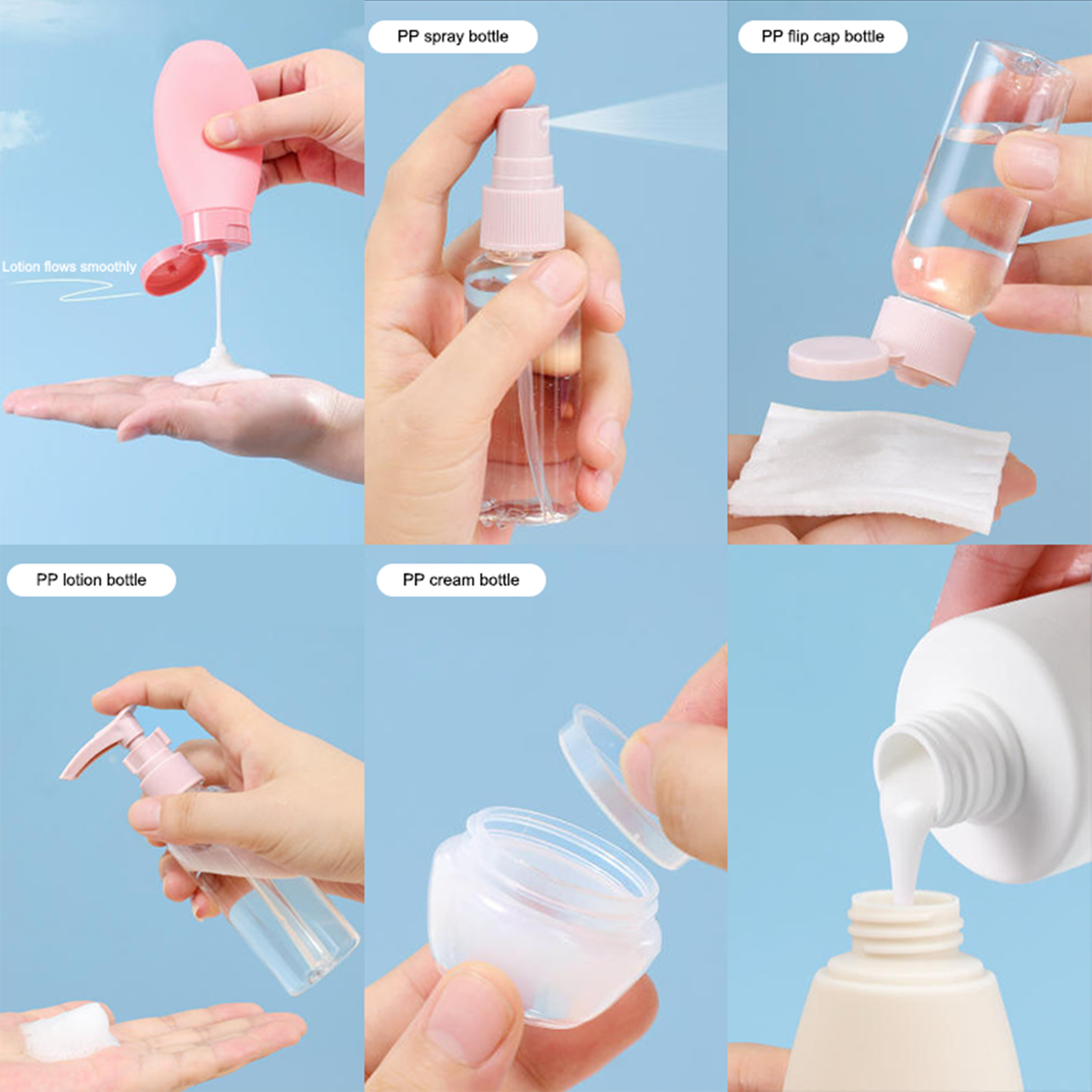 Lotion flows smoothly

PP spray bottle

PP flip cap bottle

PP lotion bottle

PP cream bottle