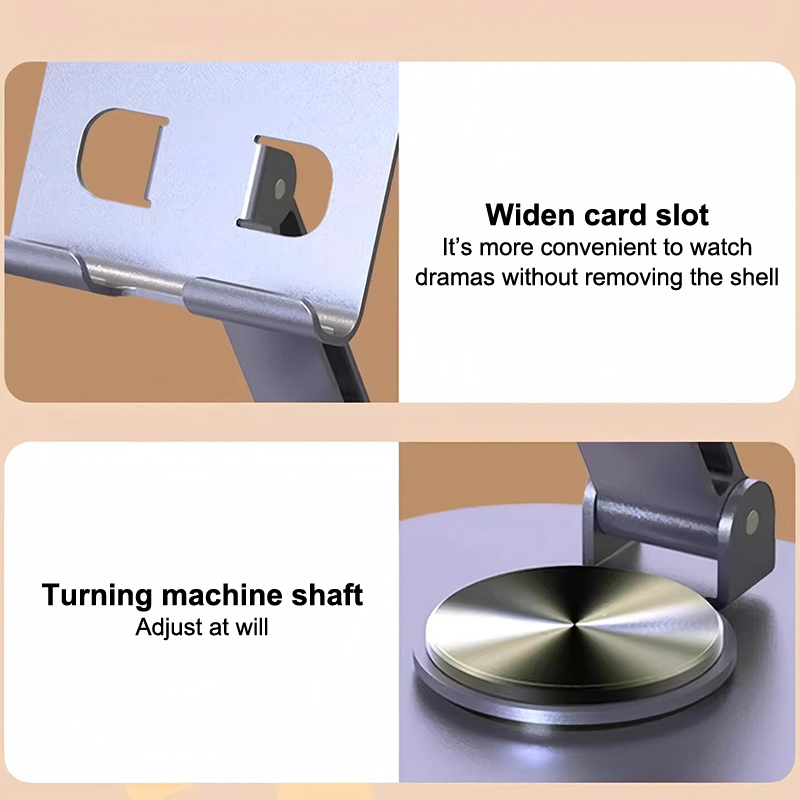 Widen card slot
It's more convenient to watch dramas without removing the shell

Turning machine shaft
Adjust at will