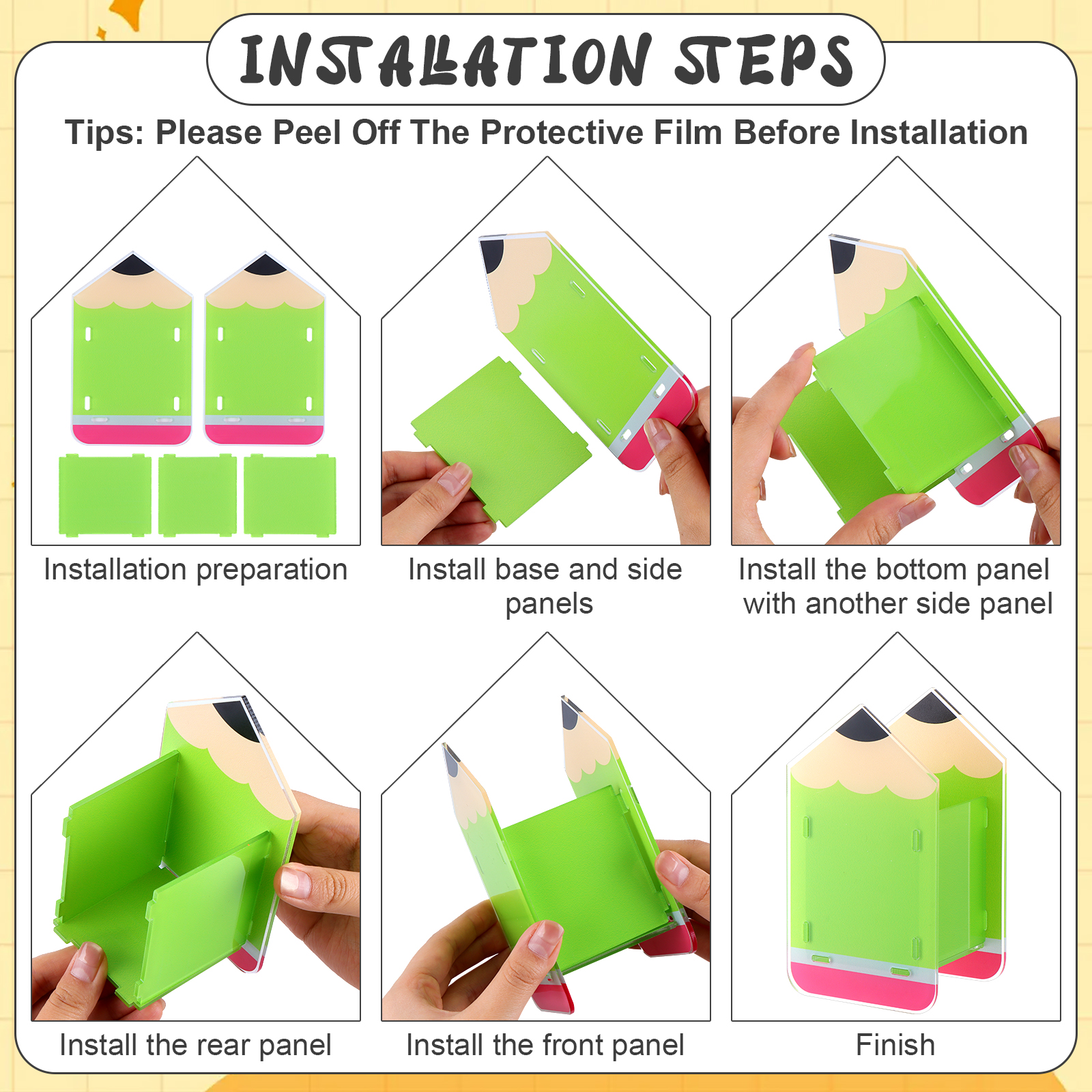 INSTALLATION STEPS

Tips: Please Peel Off The Protective Film Before Installation

Installation preparation

Install base and side panels

Install the bottom panel with another side panel

Install the rear panel

Install the front panel

Finish