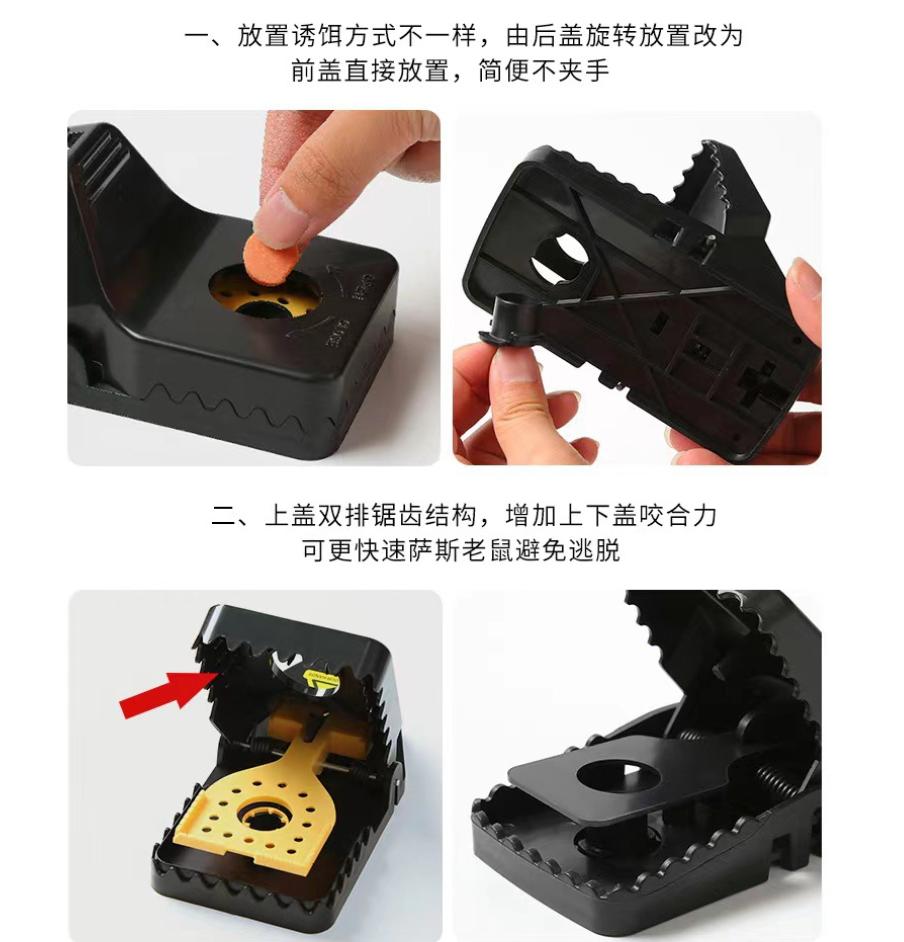 一、放置诱饵方式不一样，由后盖旋转放置改为前盖直接放置，简便不夹手

二、上盖双排锯齿结构，增加上下盖咬合力可更快速萨斯老鼠避免逃脱