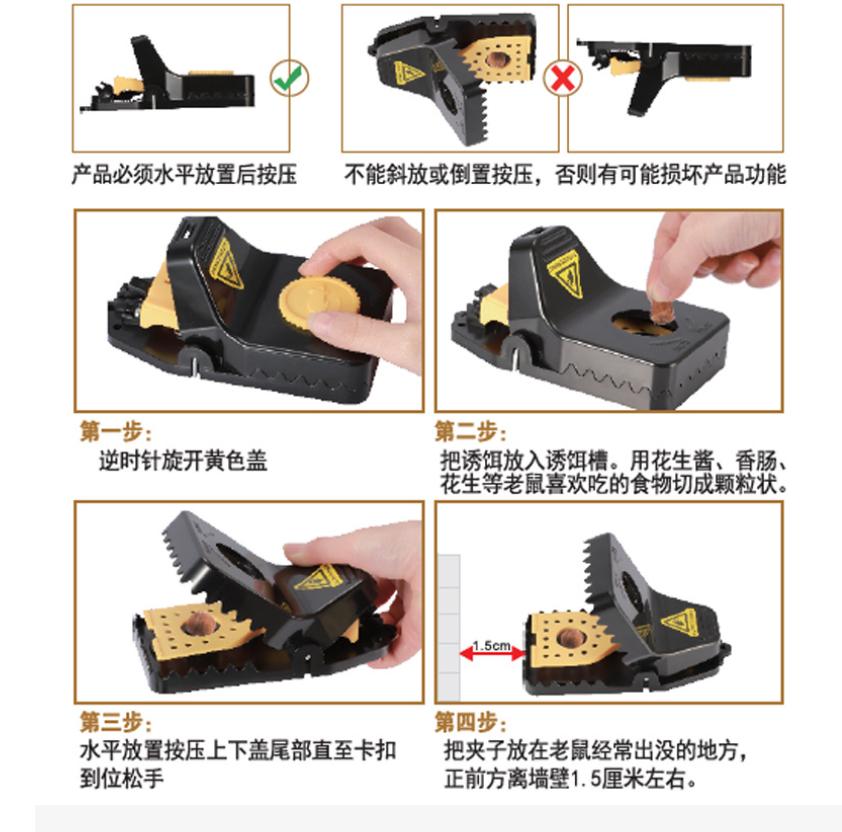 产品必须水平放置后按压

不能斜放或倒置按压，否则有可能损坏产品功能

第一步：
逆时针旋开黄色盖

第二步：
把诱饵放入诱饵槽。用花生酱、香肠、花生等老鼠喜欢吃的食物切成颗粒状。

第三步：
水平放置按压上下盖尾部直至卡扣到位松手

1.5cm

第四步：
把夹子放在老鼠经常出没的地方，正前方离墙壁1.5厘米左右。