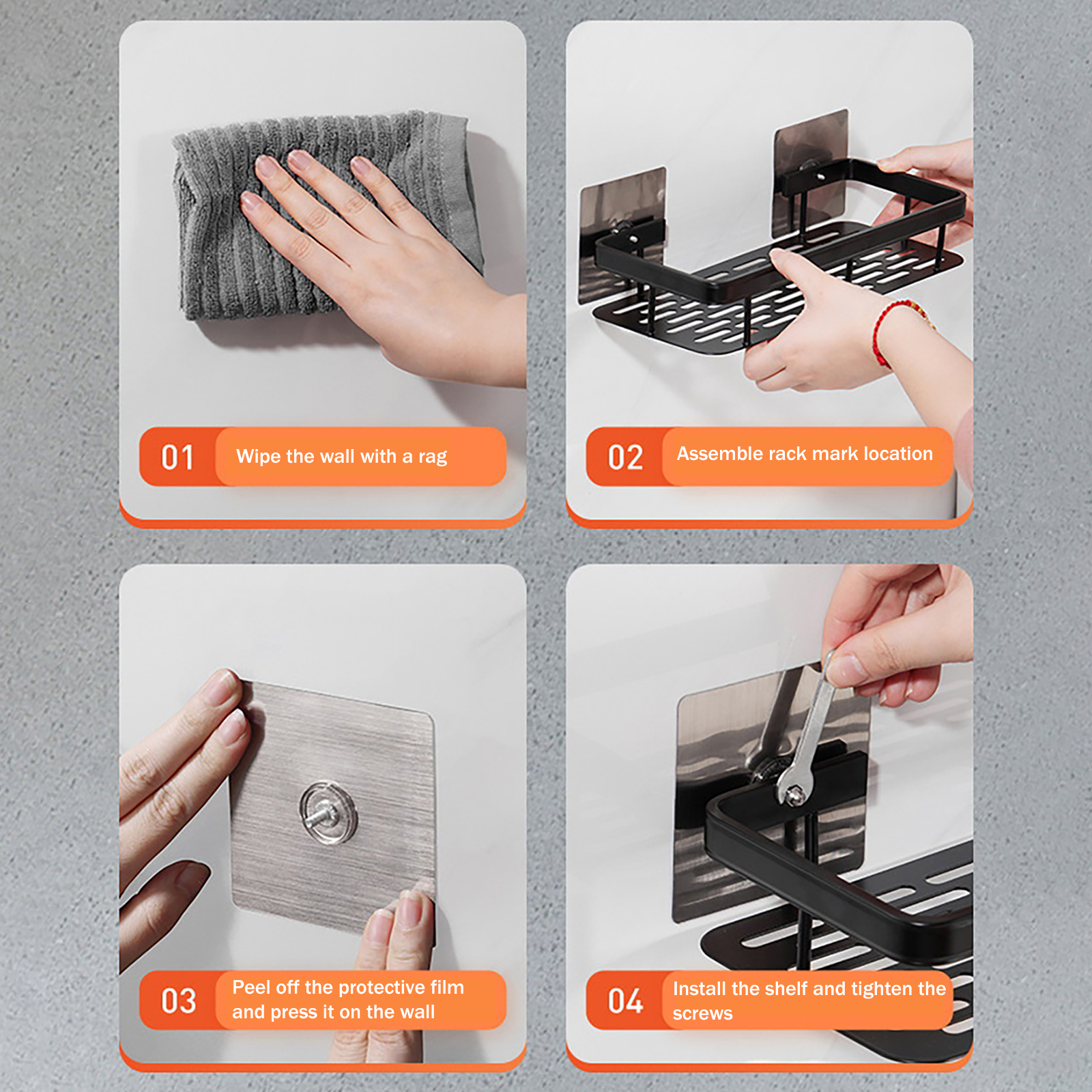 01 Wipe the wall with a rag

02 Assemble rack mark location

03 Peel off the protective film and press it on the wall

04 Install the shelf and tighten the screws