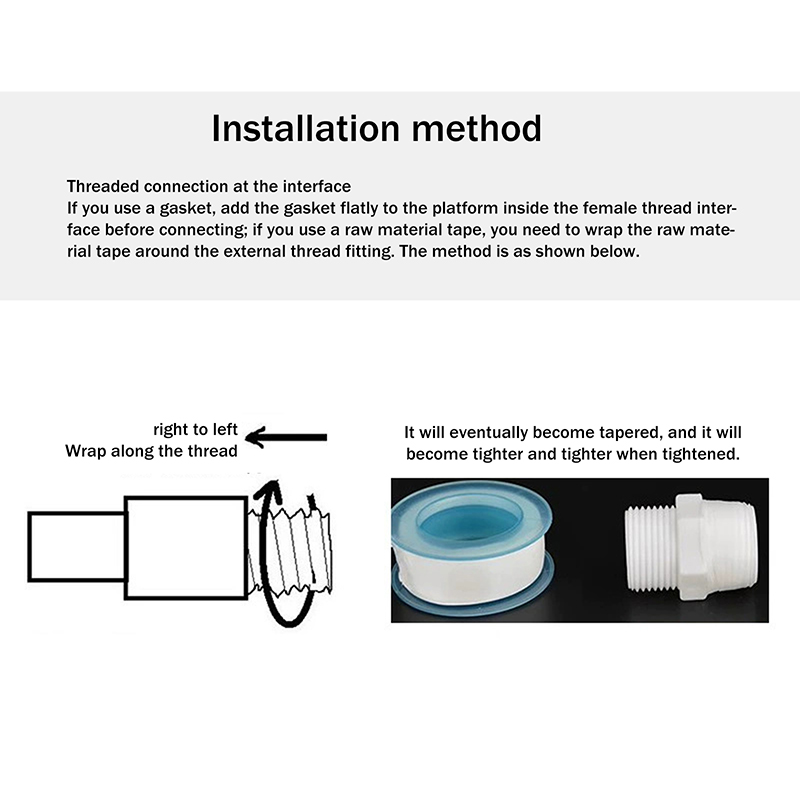 Installation method

Threaded connection at the interface
If you use a gasket, add the gasket flatly to the platform inside the female thread interface before connecting; if you use a raw material tape, you need to wrap the raw material tape around the external thread fitting. The method is as shown below.

right to left
Wrap along the thread

It will eventually become tapered, and it will become tighter and tighter when tightened.