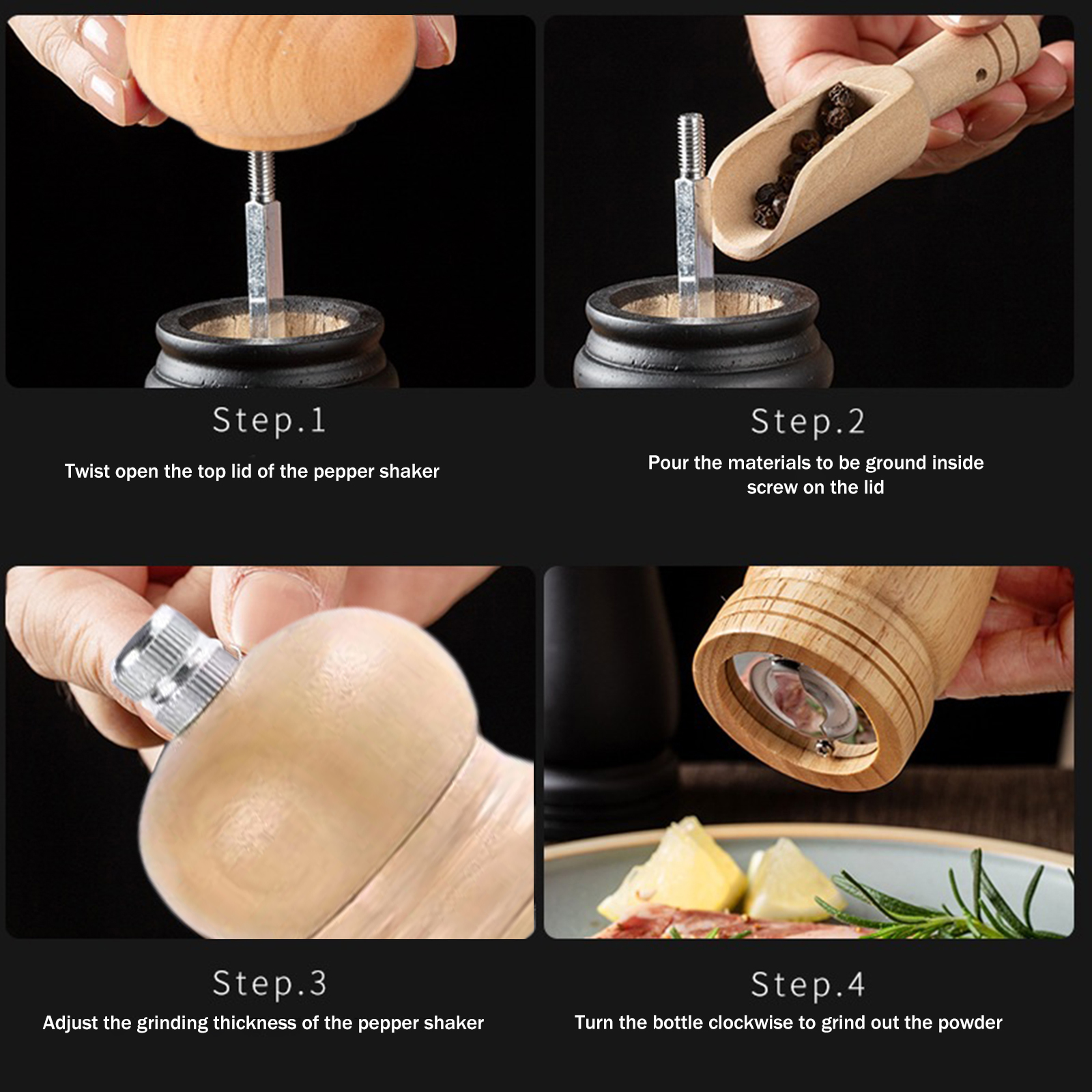 Step.1

Twist open the top lid of the pepper shaker

Step.2

Pour the materials to be ground inside screw on the lid

Step.3

Adjust the grinding thickness of the pepper shaker

Step.4

Turn the bottle clockwise to grind out the powder