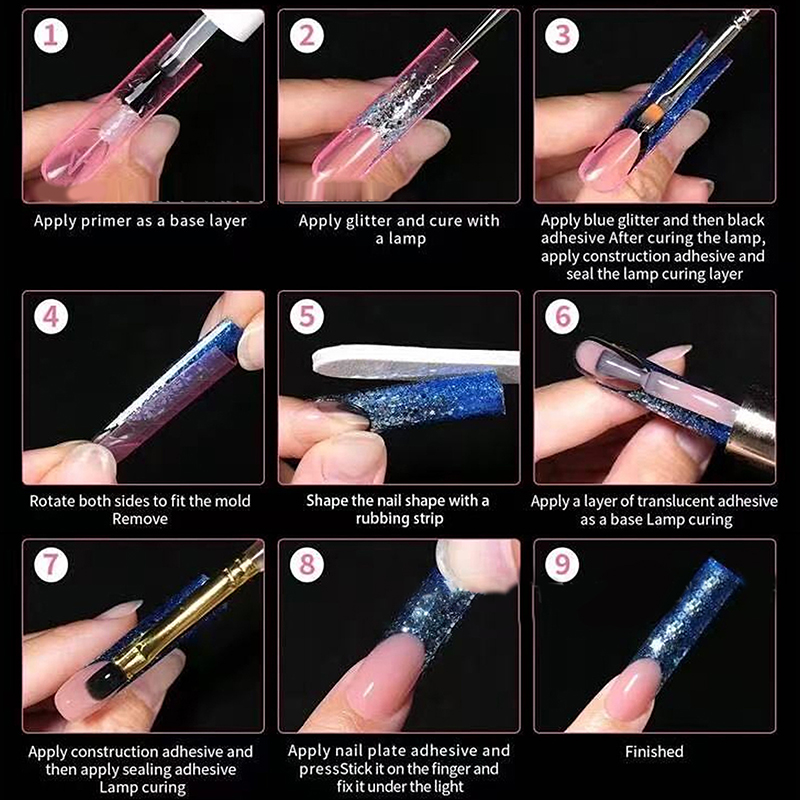 1

Apply primer as a base layer

2

Apply glitter and cure with a lamp

3

Apply blue glitter and then black adhesive After curing the lamp, apply construction adhesive and seal the lamp curing layer

4

Rotate both sides to fit the mold Remove

5

Shape the nail shape with a rubbing strip

6

Apply a layer of translucent adhesive as a base Lamp curing

7

Apply construction adhesive and then apply sealing adhesive Lamp curing

8

Apply nail plate adhesive and pressStick it on the finger and fix it under the light

9

Finished