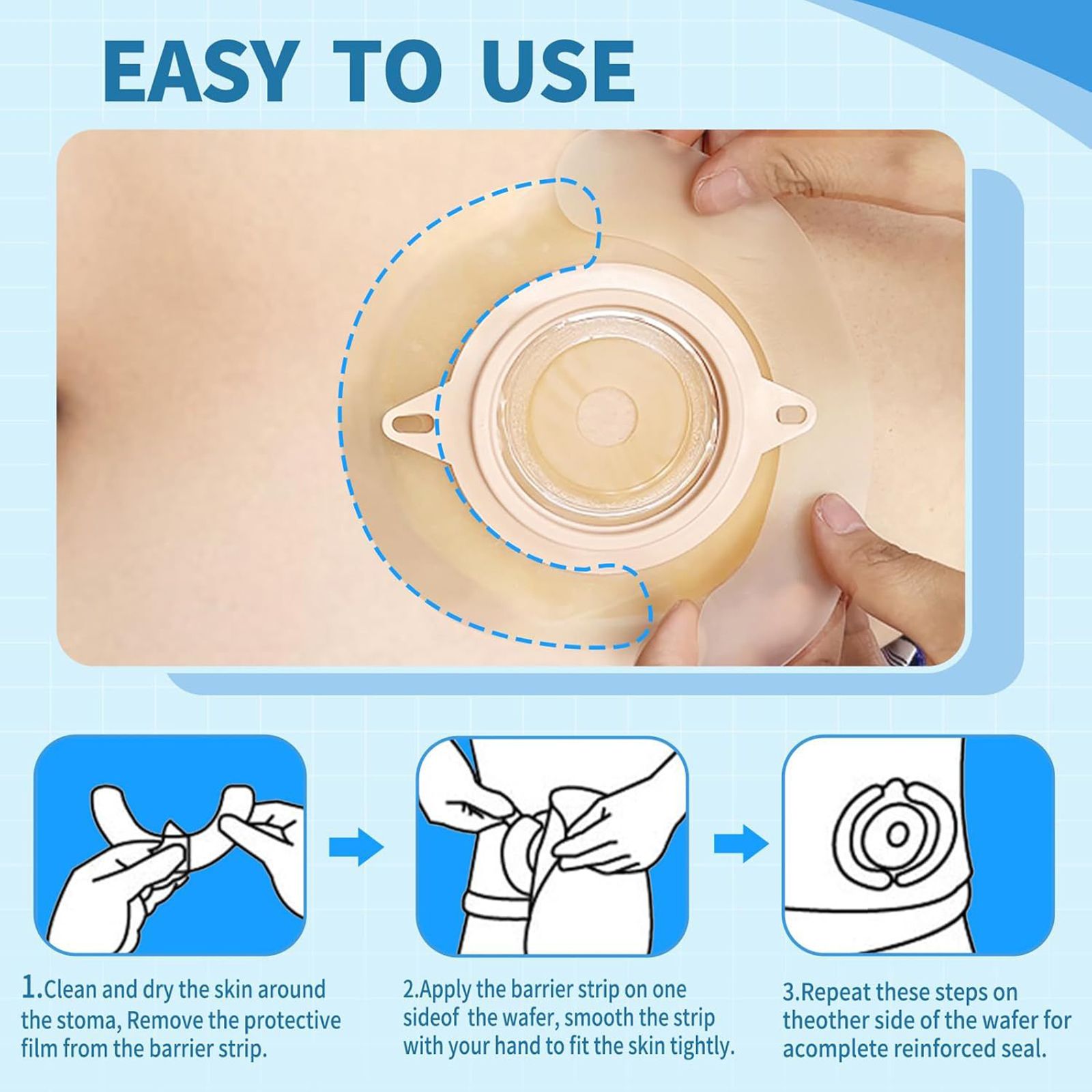 EASY TO USE

1.Clean and dry the skin around the stoma, Remove the protective film from the barrier strip.

2.Apply the barrier strip on one sideof the wafer, smooth the strip with your hand to fit the skin tightly.

3.Repeat these steps on theother side of the wafer for acomplete reinforced seal.