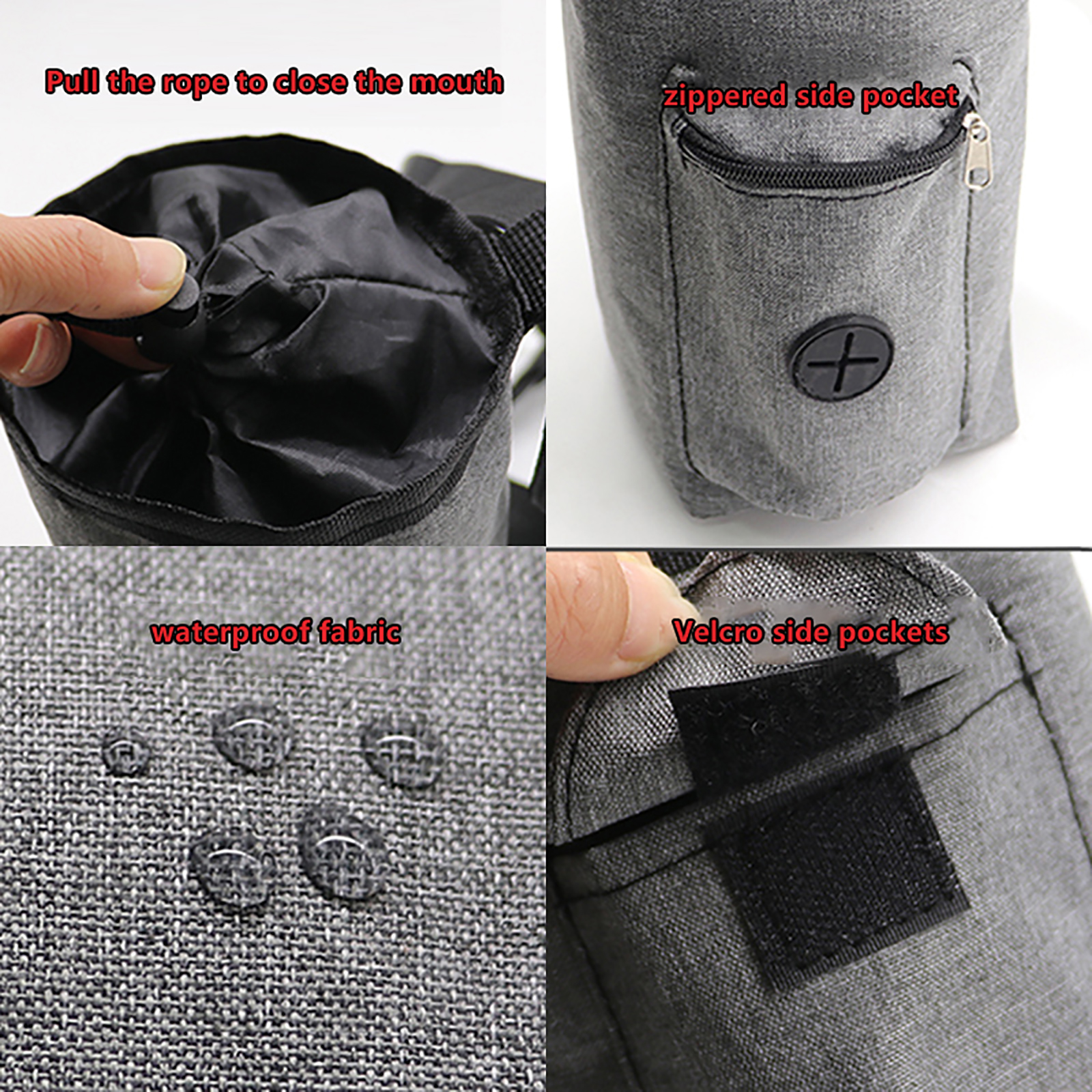 Pull the rope to close the mouth

zippered side pocket

waterproof fabric

Velcro side pockets