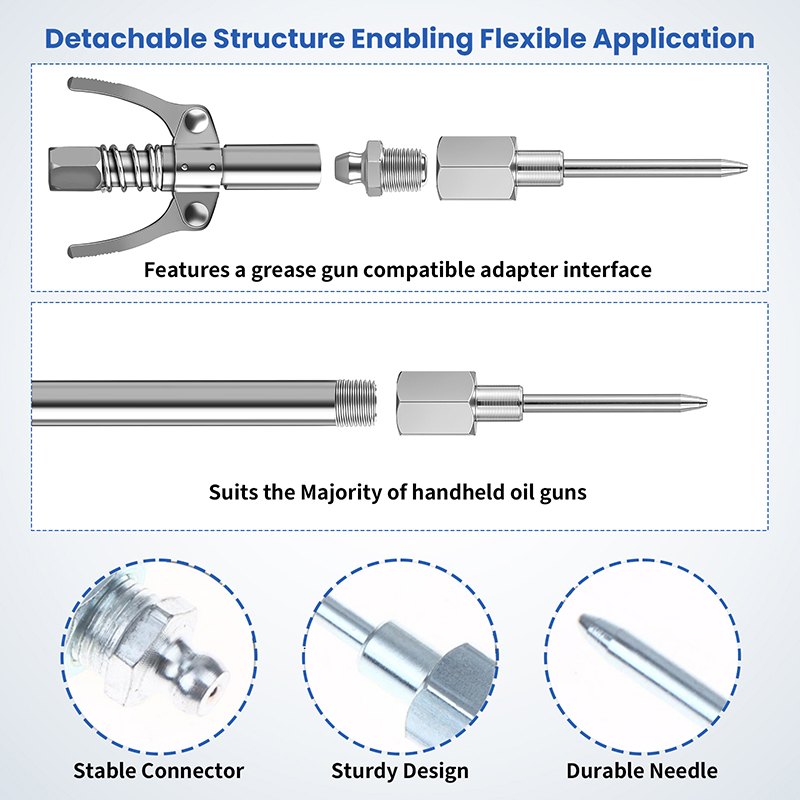 Detachable Structure Enabling Flexible Application

Features a grease gun compatible adapter interface

Suits the Majority of handheld oil guns

Stable Connector

Sturdy Design

Durable Needle