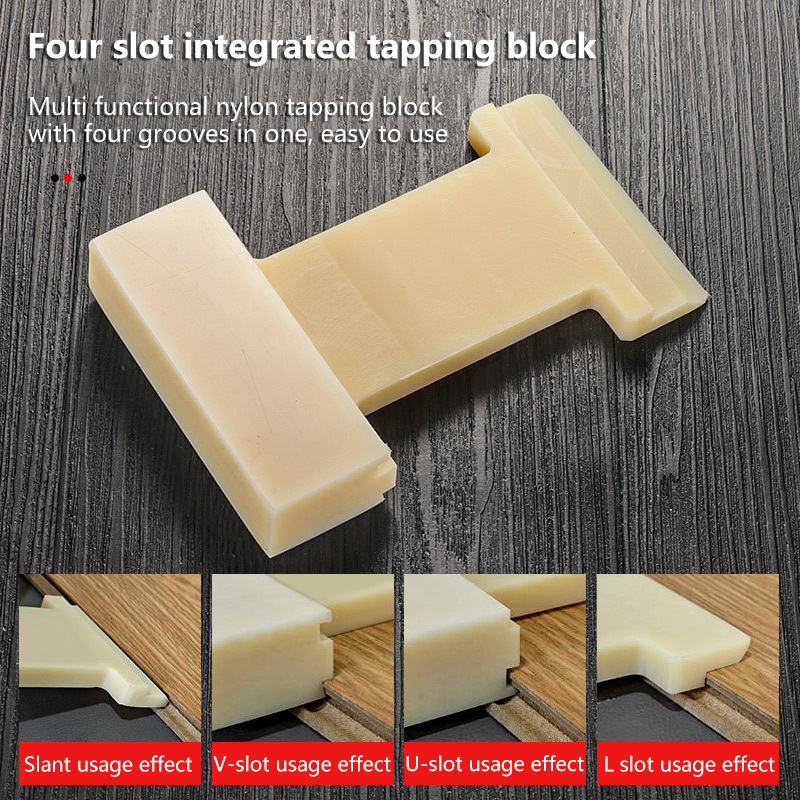 Four slot integrated tapping block

Multi functional nylon tapping block with four grooves in one, easy to use

Slant usage effect

V-slot usage effect

U-slot usage effect

L slot usage effect