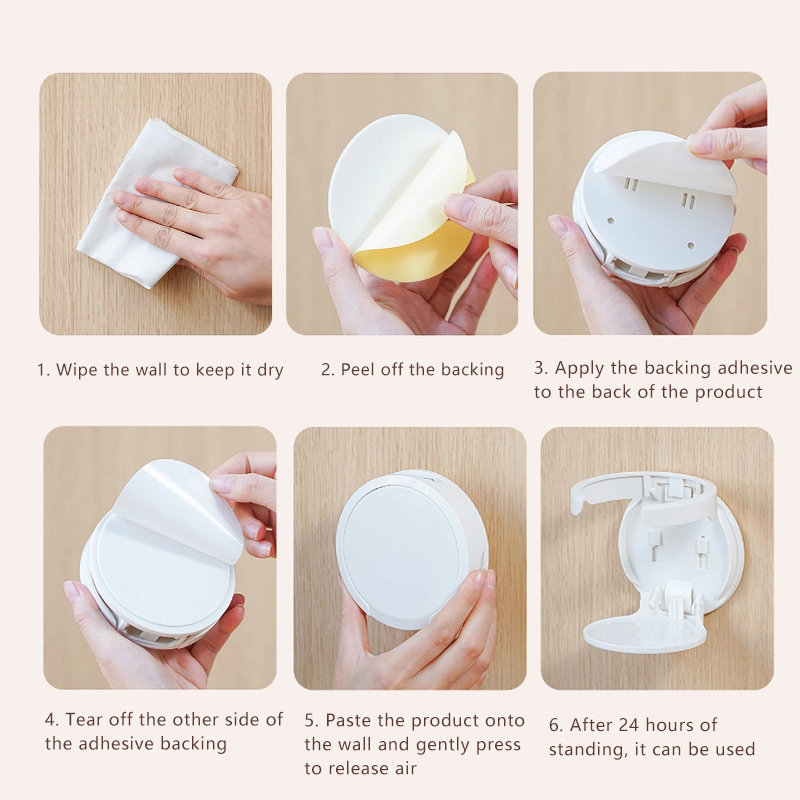 1. Wipe the wall to keep it dry

2. Peel off the backing

3. Apply the backing adhesive to the back of the product

4. Tear off the other side of the adhesive backing

5. Paste the product onto the wall and gently press to release air

6. After 24 hours of standing, it can be used